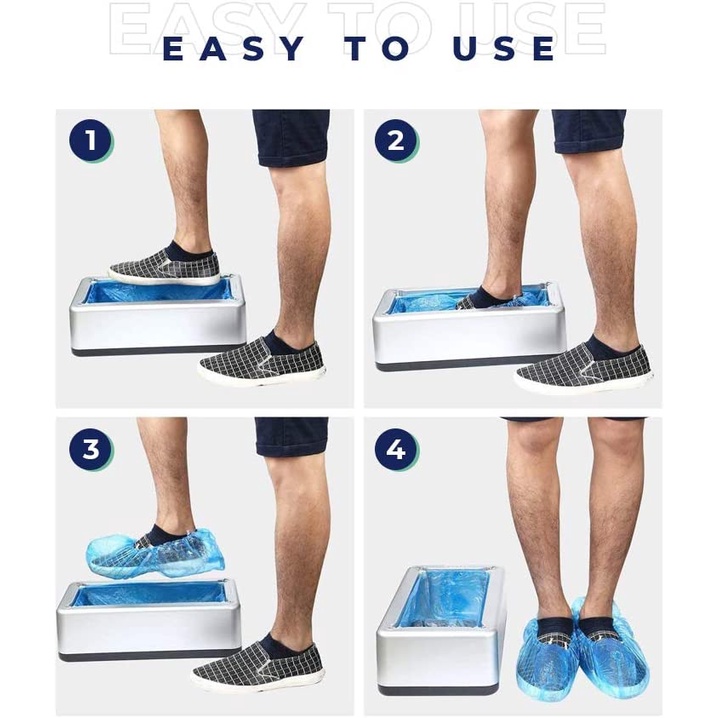 EASY TO USE

EASY TO USE

1

2

3

4