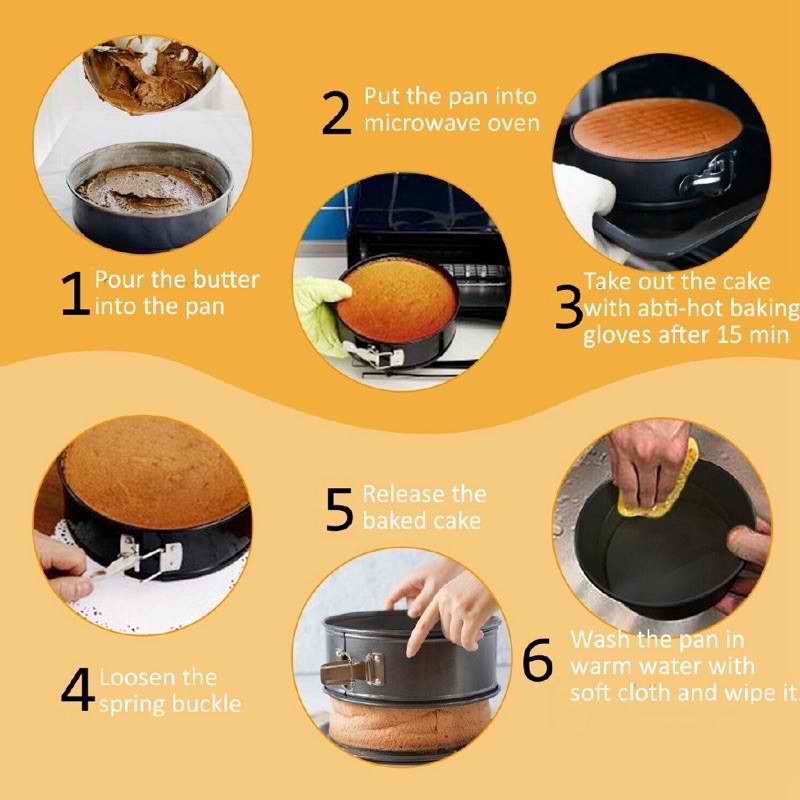 1 Pour the butter into the pan

2 Put the pan into microwave oven

3 Take out the cake with abti-hot baking gloves after 15 min

4 Loosen the spring buckle

5 Release the baked cake

6 Wash the pan in warm water with soft cloth and wipe it