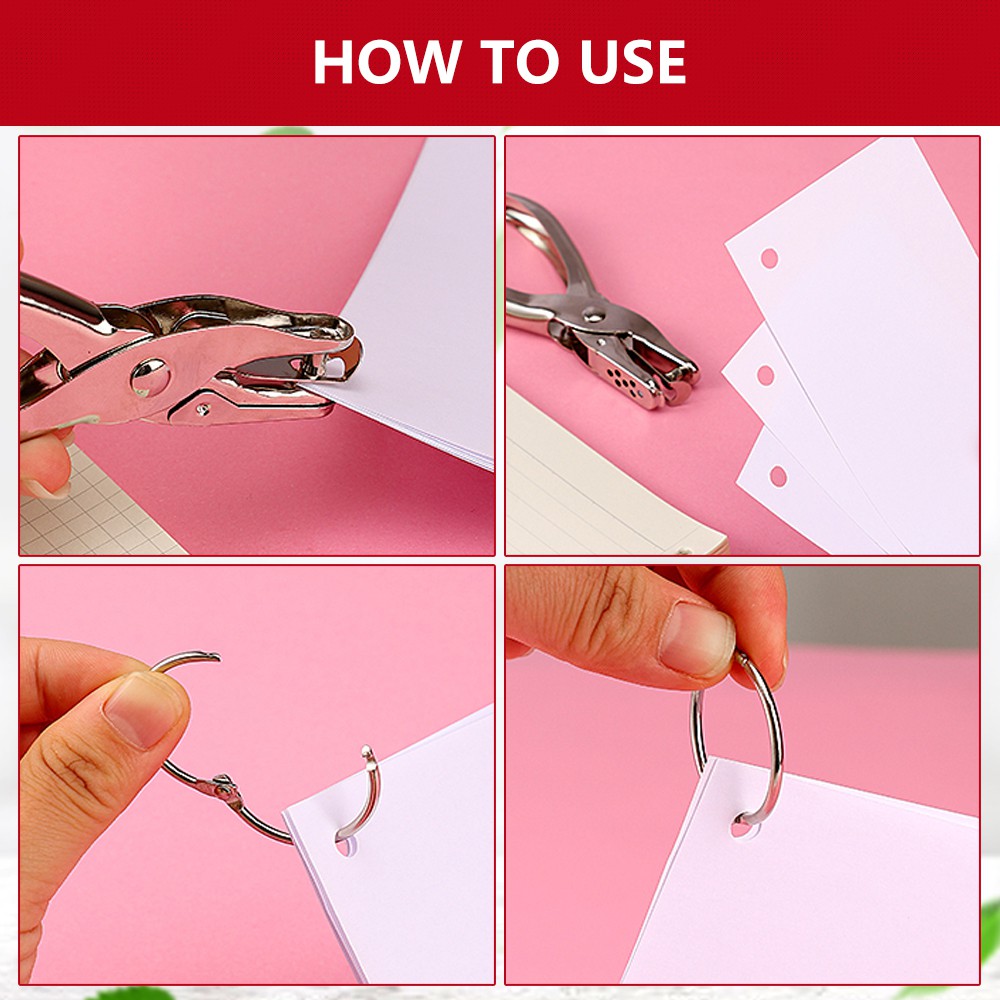 HOW TO USE