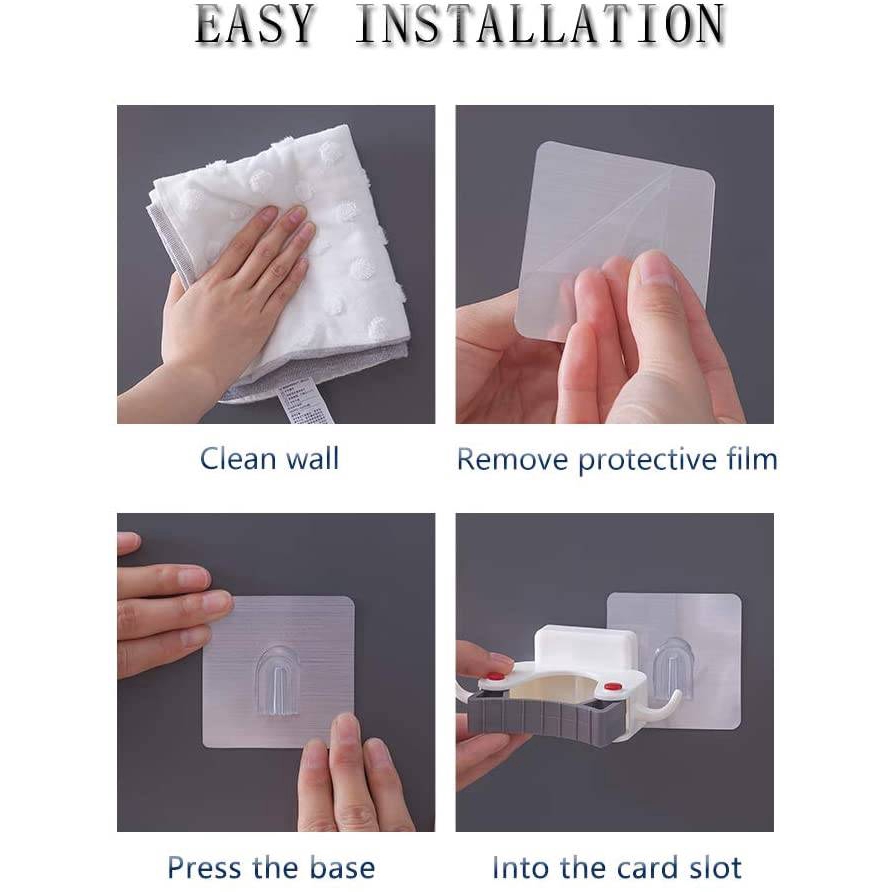 EASY INSTALLATION

Clean wall

Remove protective film

Press the base

Into the card slot