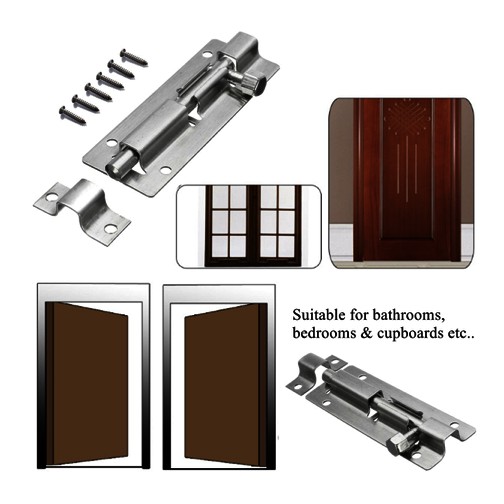 Suitable for bathrooms, bedrooms & cupboards etc..