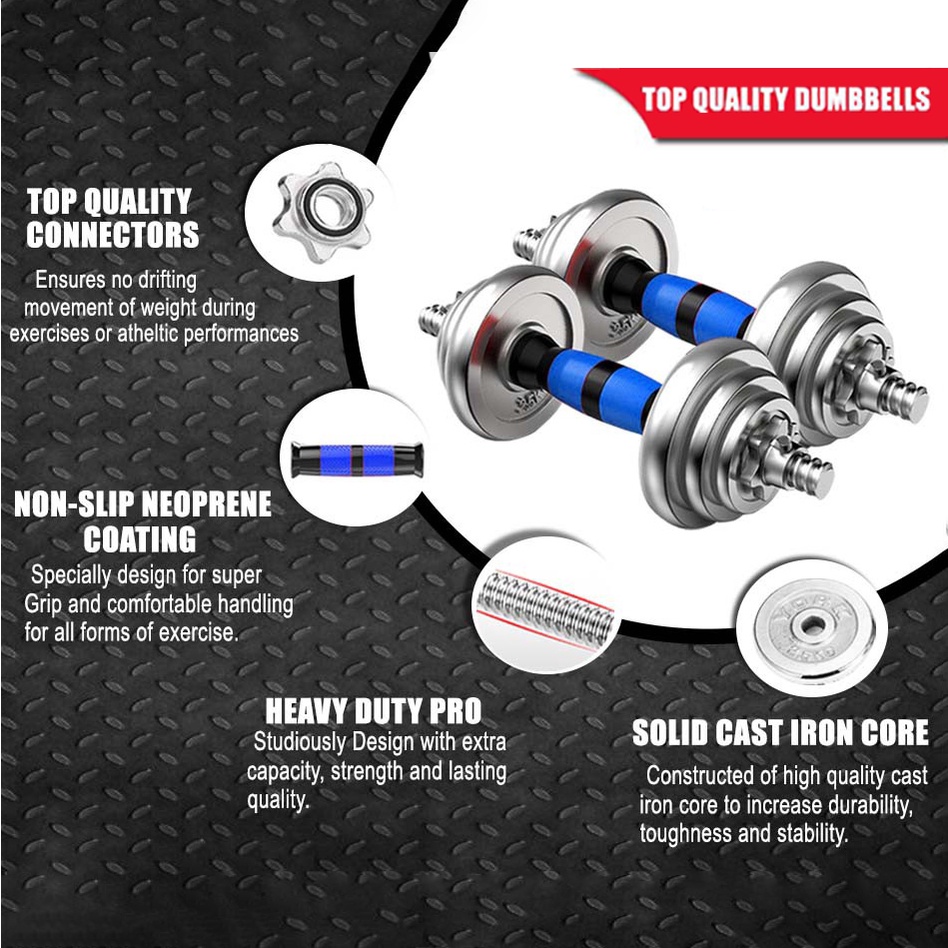 TOP QUALITY DUMBBELLS

TOP QUALITY CONNECTORS

Ensures no drifting movement of weight during exercises or atheltic performances

NON-SLIP NEOPRENE COATING

Specially design for super Grip and comfortable handling for all forms of exercise.

HEAVY DUTY PRO

Studiously Design with extra capacity, strength and lasting quality.

SOLID CAST IRON CORE

Constructed of high quality cast iron core to increase durability, toughness and stability.