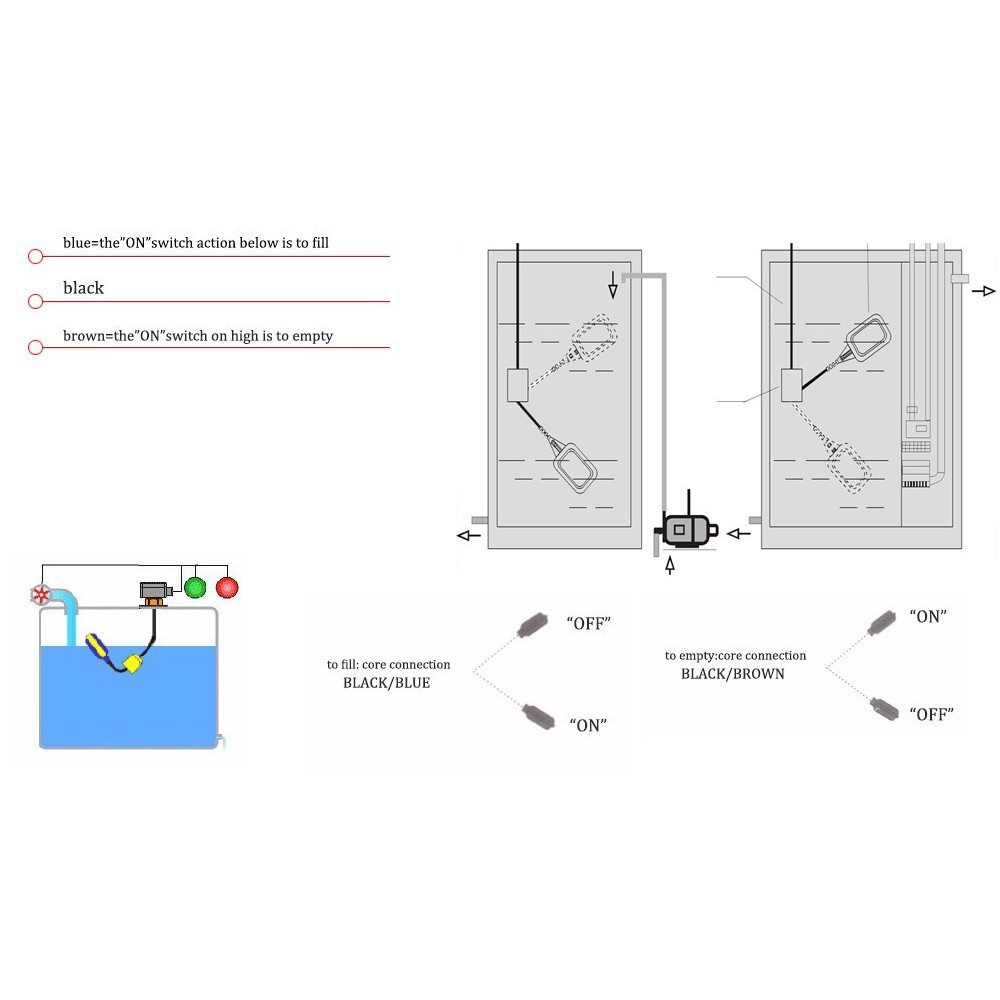 blue=the"ON"switch action below is to fill

black

brown=the"ON"switch on high is to empty

to fill: core connection
BLACK/BLUE

"OFF"

"ON"

to empty:core connection
BLACK/BROWN

"ON"

"OFF"