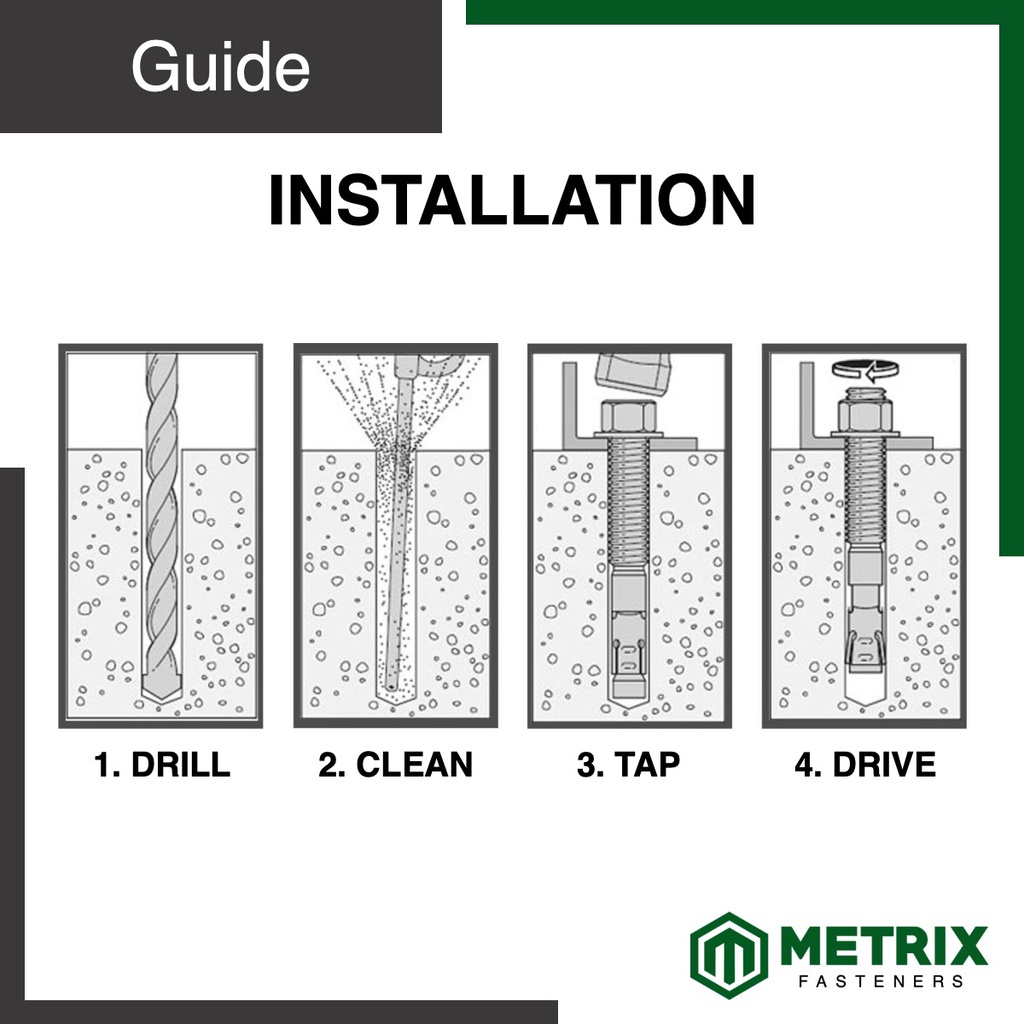 Guide

INSTALLATION

1. DRILL

2. CLEAN

3. TAP

4. DRIVE

METRIX
FASTENERS