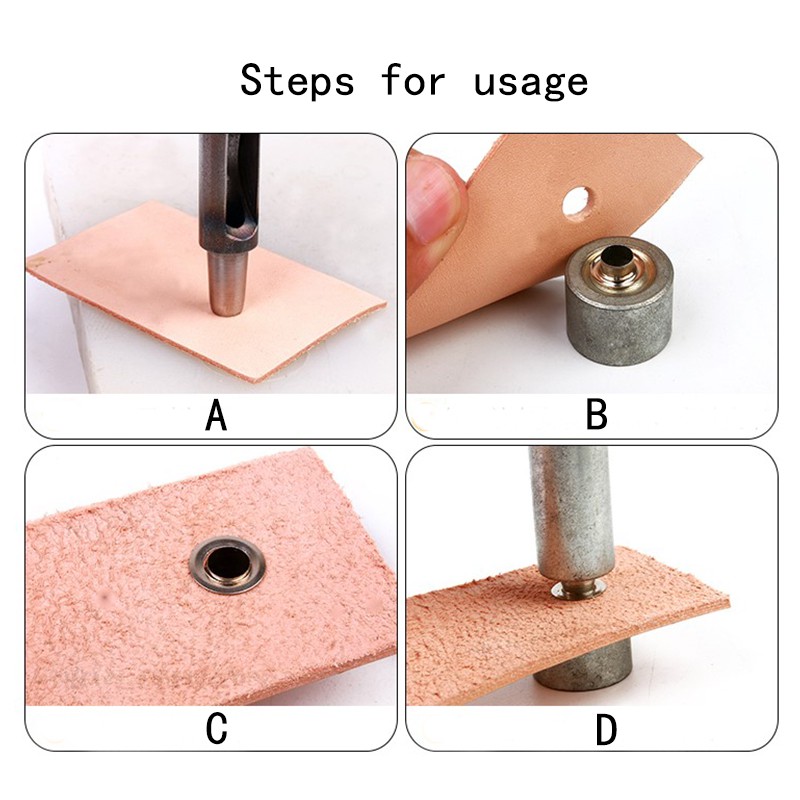 Steps for usage

A

B

C

D