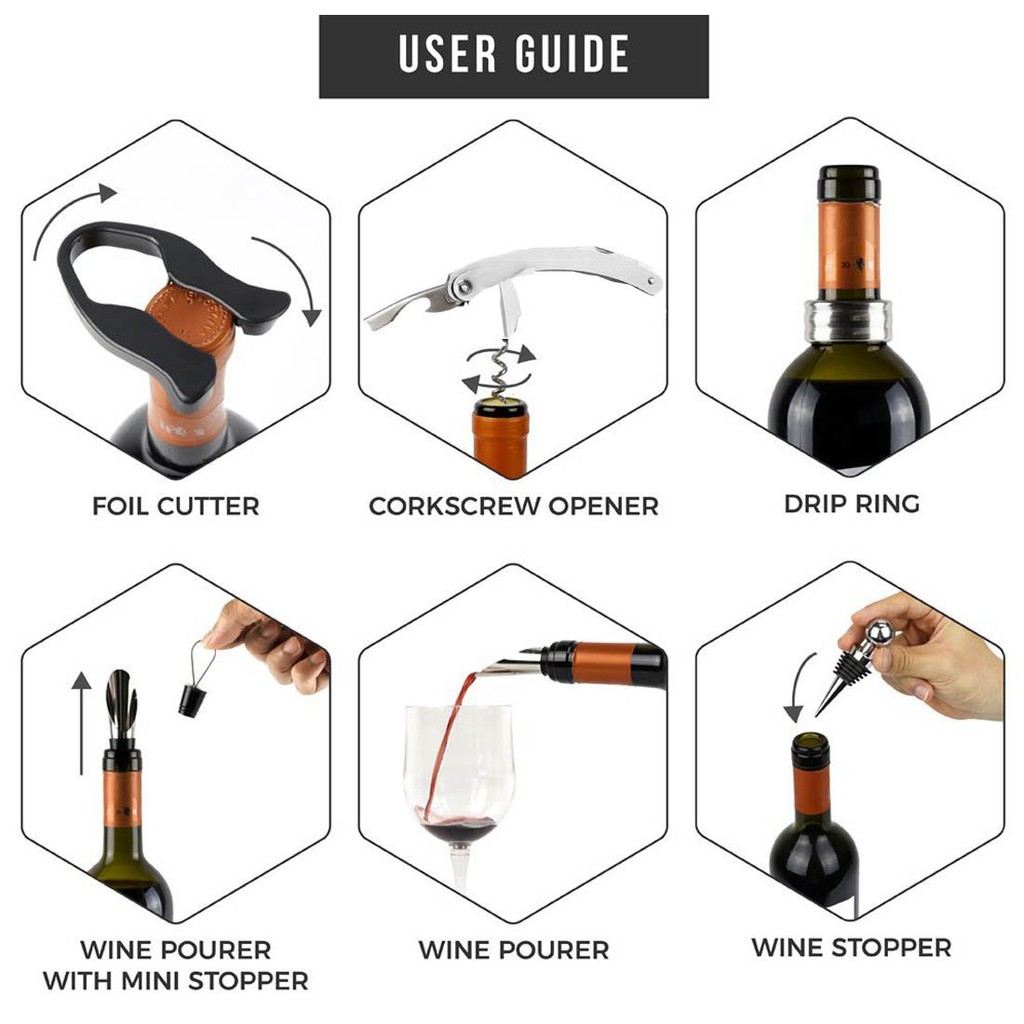 USER GUIDE

FOIL CUTTER

CORKSCREW OPENER

DRIP RING

WINE POURER WITH MINI STOPPER

WINE POURER

WINE STOPPER