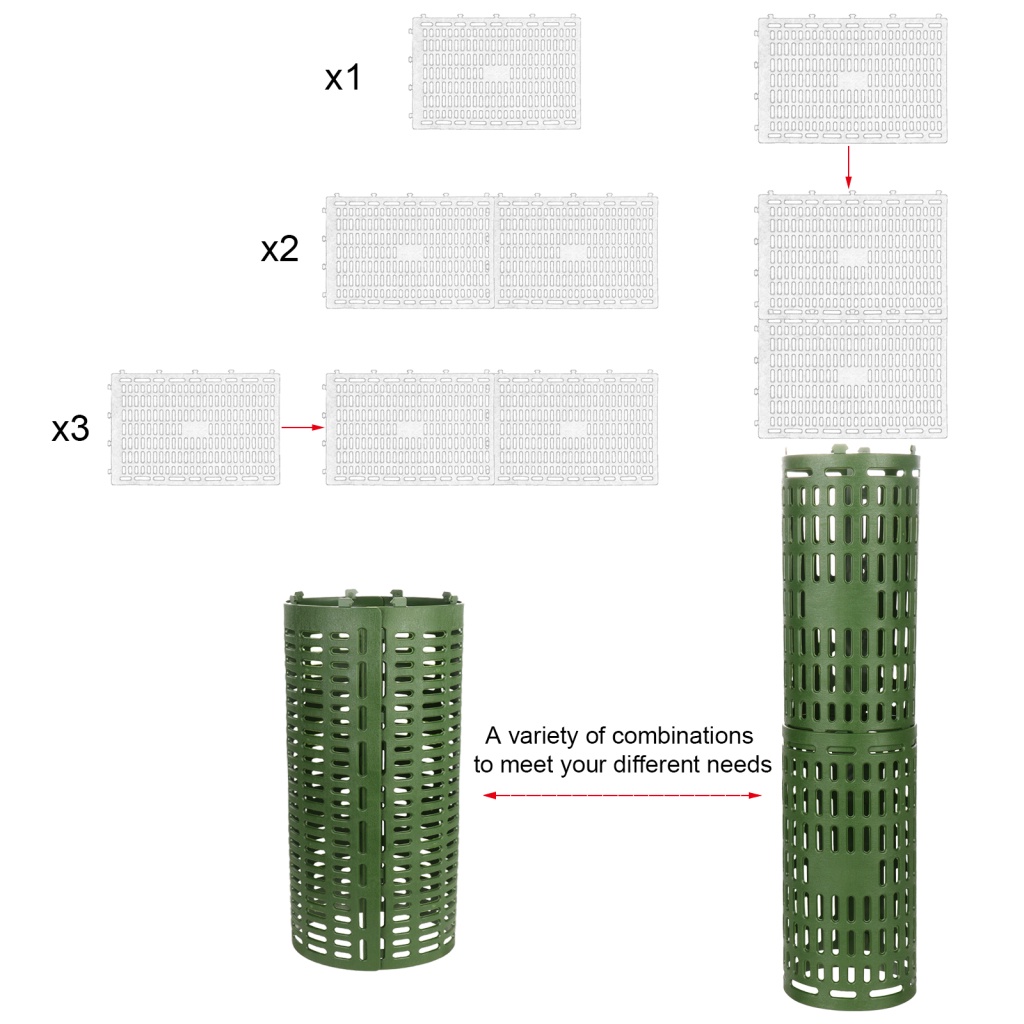 x1

x2

x3

A variety of combinations to meet your different needs