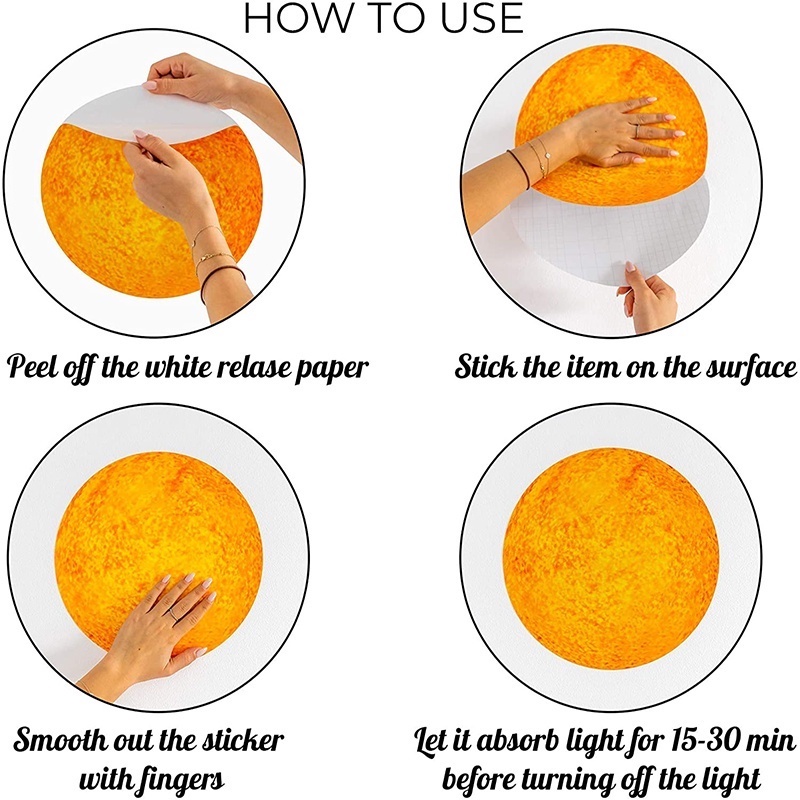 HOW TO USE

Peel off the white relase paper

Stick the item on the surface

Smooth out the sticker with fingers

Let it absorb light for 15-30 min before turning off the light