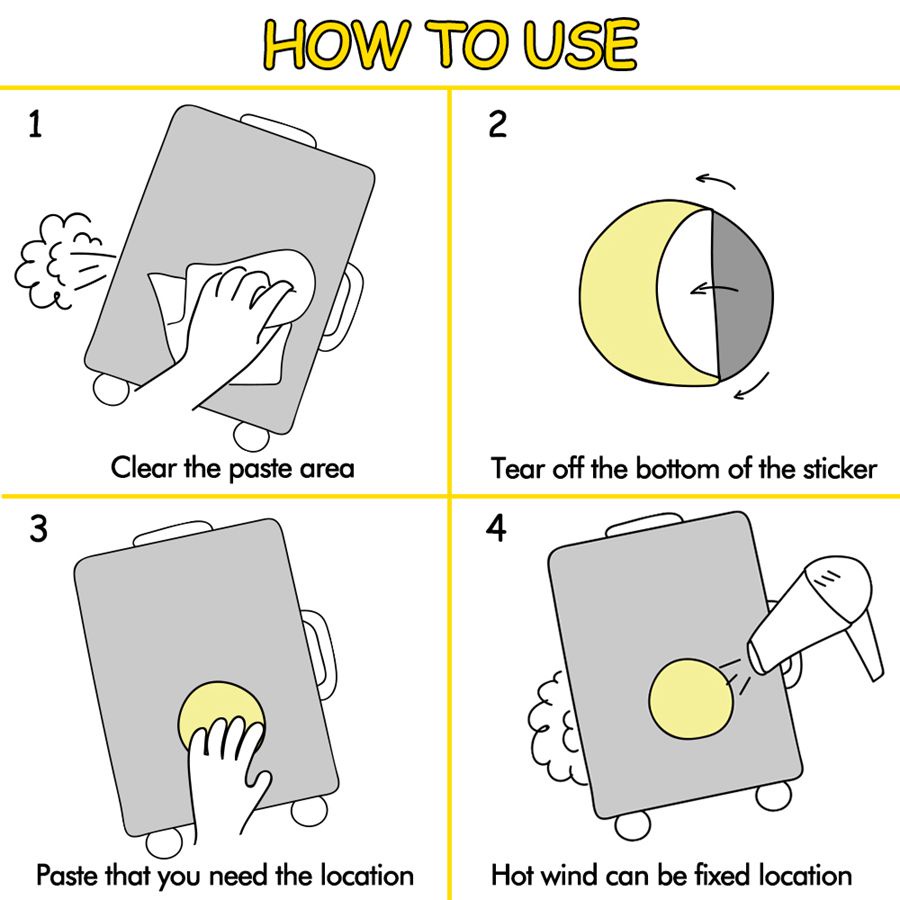 HOW TO USE

1

Clear the paste area

2

Tear off the bottom of the sticker

3

Paste that you need the location

4

Hot wind can be fixed location