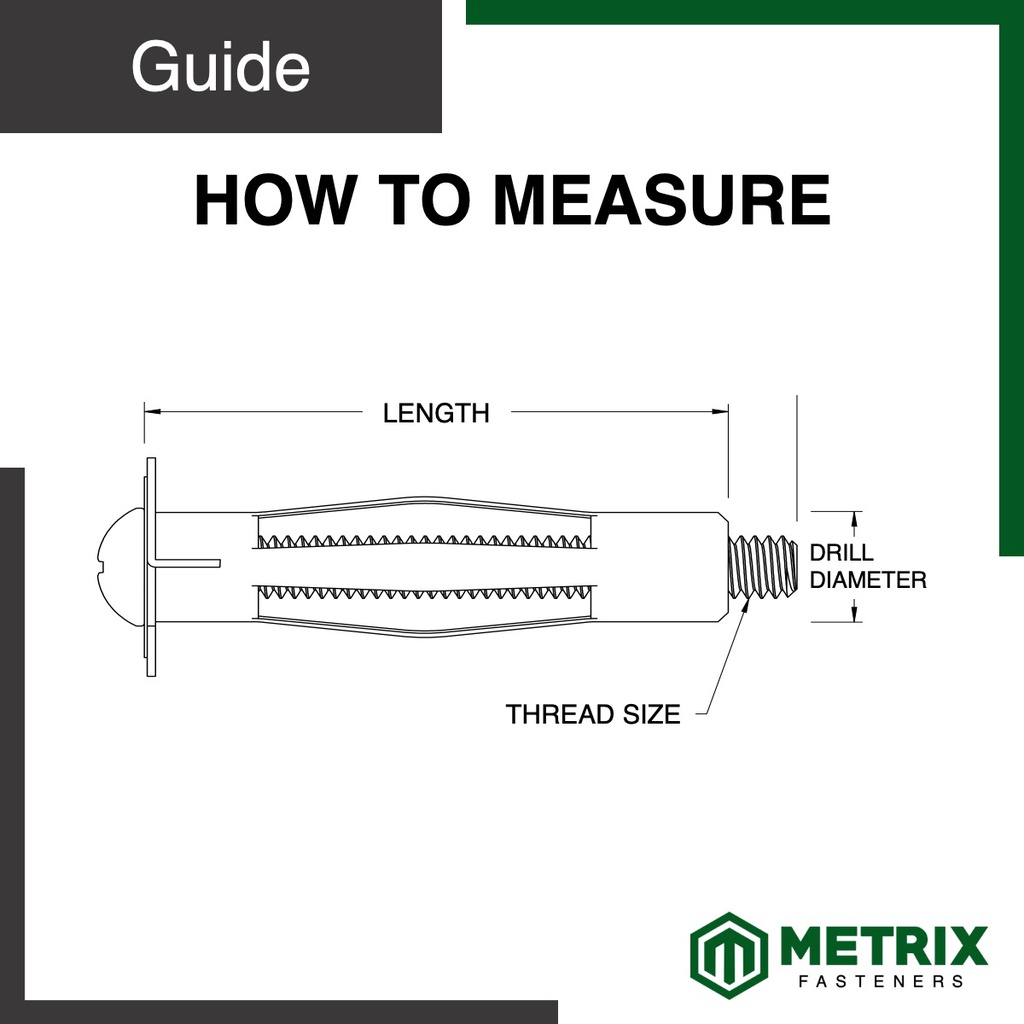 Guide

HOW TO MEASURE

LENGTH

DRILL DIAMETER

THREAD SIZE

METRIX
FASTENERS