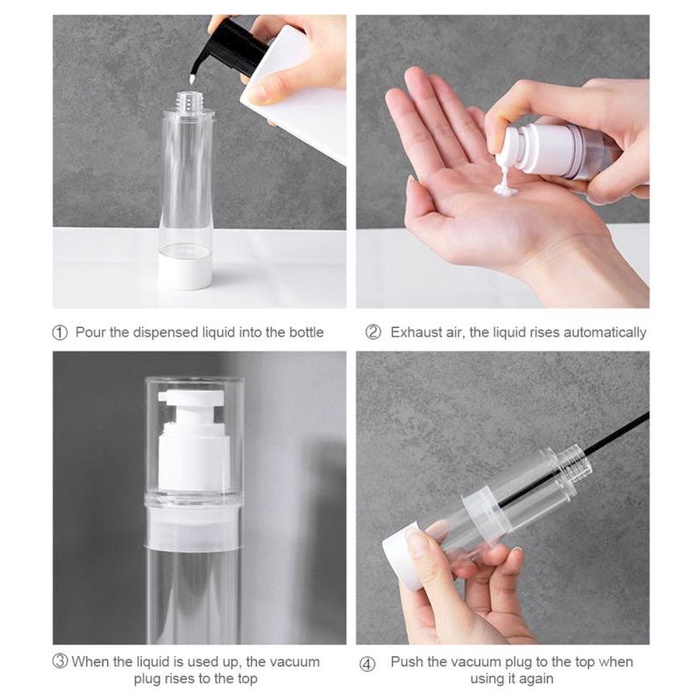 ① Pour the dispensed liquid into the bottle

② Exhaust air, the liquid rises automatically

③ When the liquid is used up, the vacuum plug rises to the top

④ Push the vacuum plug to the top when using it again