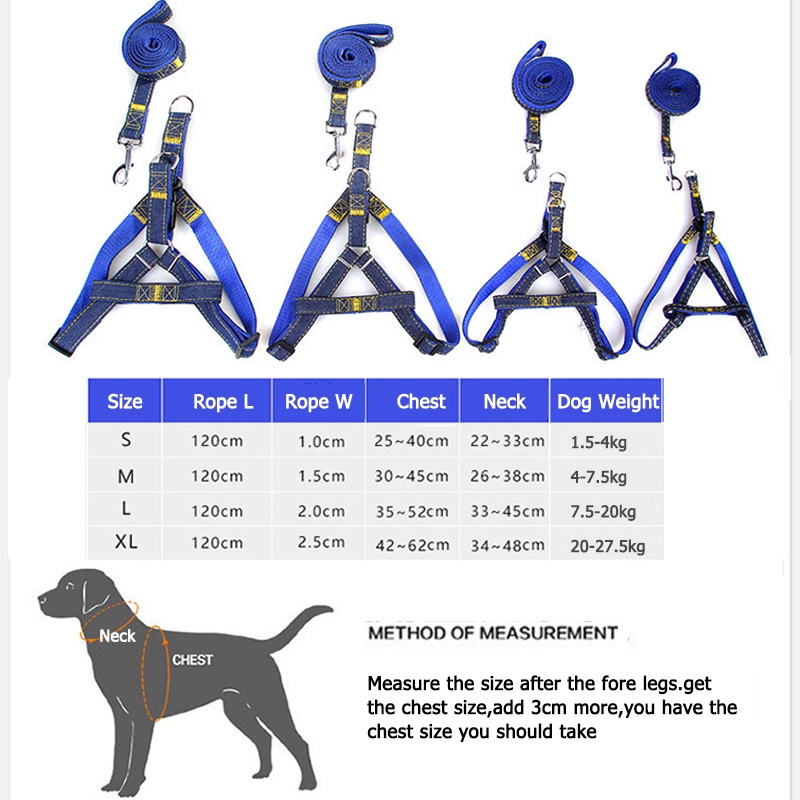 | Size | Rope L | Rope W | Chest | Neck | Dog Weight |
|---|---|---|---|---|---|
| S | 120cm | 1.0cm | 25~40cm | 22~33cm | 1.5-4kg |
| M | 120cm | 1.5cm | 30~45cm | 26~38cm | 4-7.5kg |
| L | 120cm | 2.0cm | 35~52cm | 33~45cm | 7.5-20kg |
| XL | 120cm | 2.5cm | 42~62cm | 34~48cm | 20-27.5kg |

Neck

CHEST

METHOD OF MEASUREMENT

Measure the size after the fore legs.get the chest size,add 3cm more,you have the chest size you should take