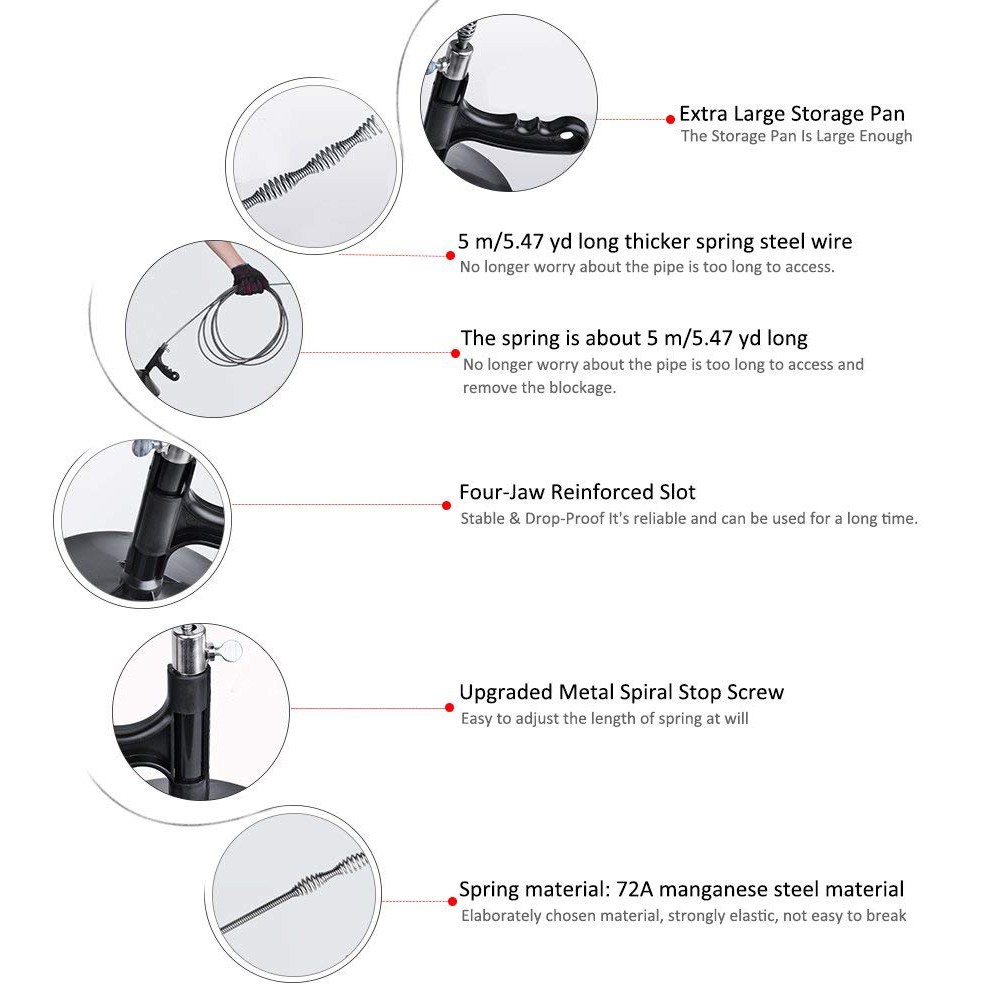 Extra Large Storage Pan
The Storage Pan Is Large Enough

5 m/5.47 yd long thicker spring steel wire
No longer worry about the pipe is too long to access.

The spring is about 5 m/5.47 yd long
No longer worry about the pipe is too long to access and remove the blockage.

Four-Jaw Reinforced Slot
Stable & Drop-Proof It's reliable and can be used for a long time.

Upgraded Metal Spiral Stop Screw
Easy to adjust the length of spring at will

Spring material: 72A manganese steel material
Elaborately chosen material, strongly elastic, not easy to break