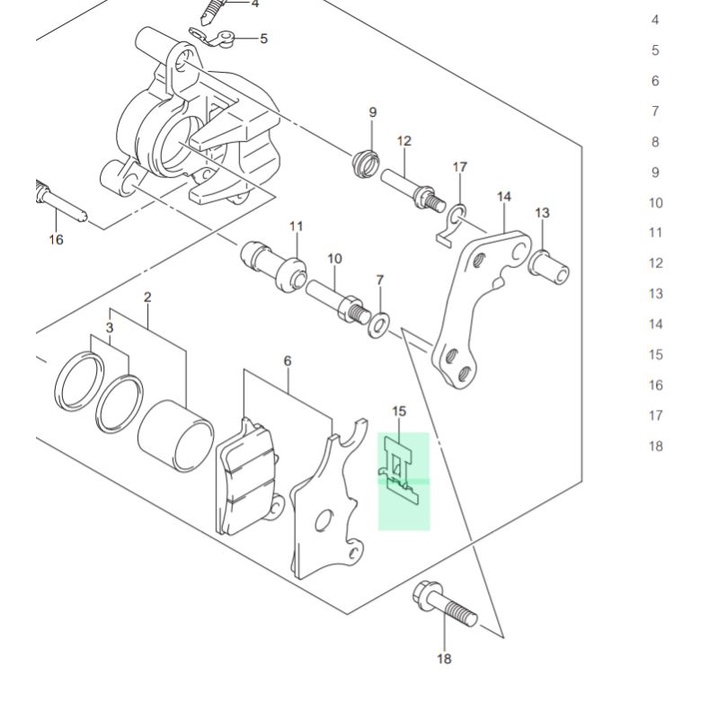 4
5
9
12
17
14
13
16
11
10
7
2
3
6
15
18

4
5
6
7
8
9
10
11
12
13
14
15
16
17
18