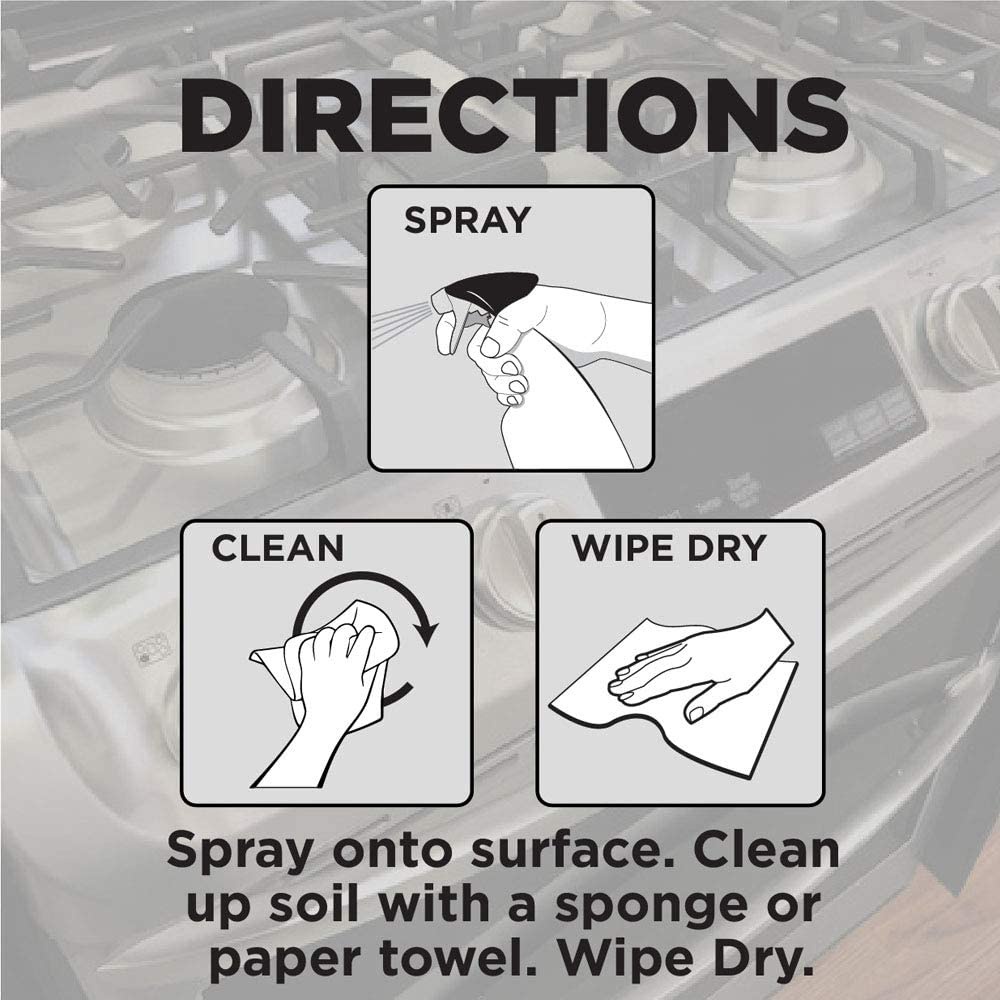 DIRECTIONS

SPRAY

CLEAN

WIPE DRY

Spray onto surface. Clean up soil with a sponge or paper towel. Wipe Dry.