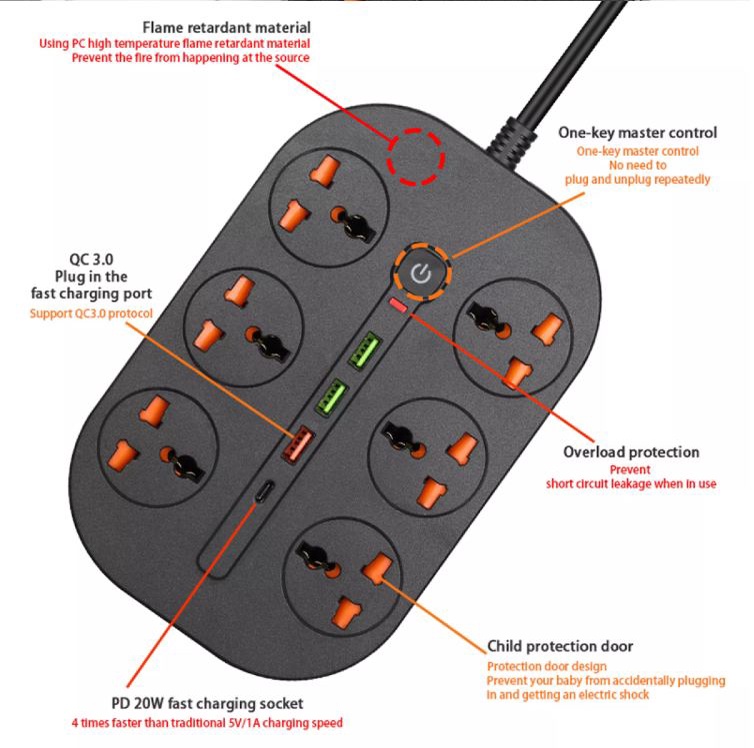 Flame retardant material
Using PC high temperature flame retardant material
Prevent the fire from happening at the source

One-key master control
One-key master control
No need to
plug and unplug repeatedly

QC 3.0
Plug in the
fast charging port
Support QC3.0 protocol

Overload protection
Prevent
short circuit leakage when in use

Child protection door
Protection door design
Prevent your baby from accidentally plugging in and getting an electric shock

PD 20W fast charging socket
4 times faster than traditional 5V/1A charging speed