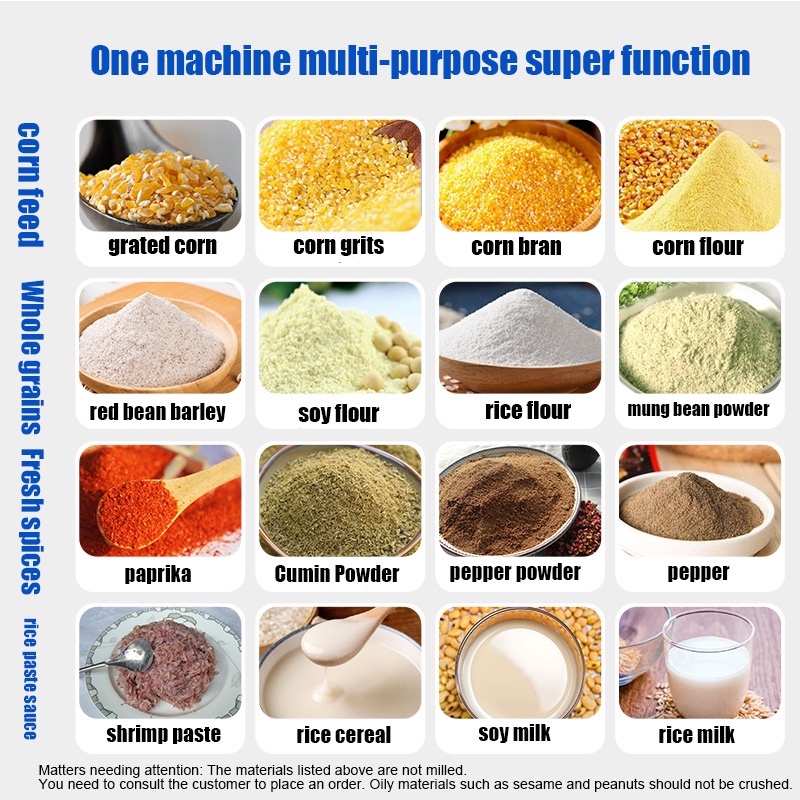 One machine multi-purpose super function

corn feed

grated corn

corn grits

corn bran

corn flour

Whole grains

red bean barley

soy flour

rice flour

mung bean powder

Fresh spices

paprika

Cumin Powder

pepper powder

pepper

rice paste sauce

shrimp paste

rice cereal

soy milk

rice milk

Matters needing attention: The materials listed above are not milled.
You need to consult the customer to place an order. Oily materials such as sesame and peanuts should not be crushed.