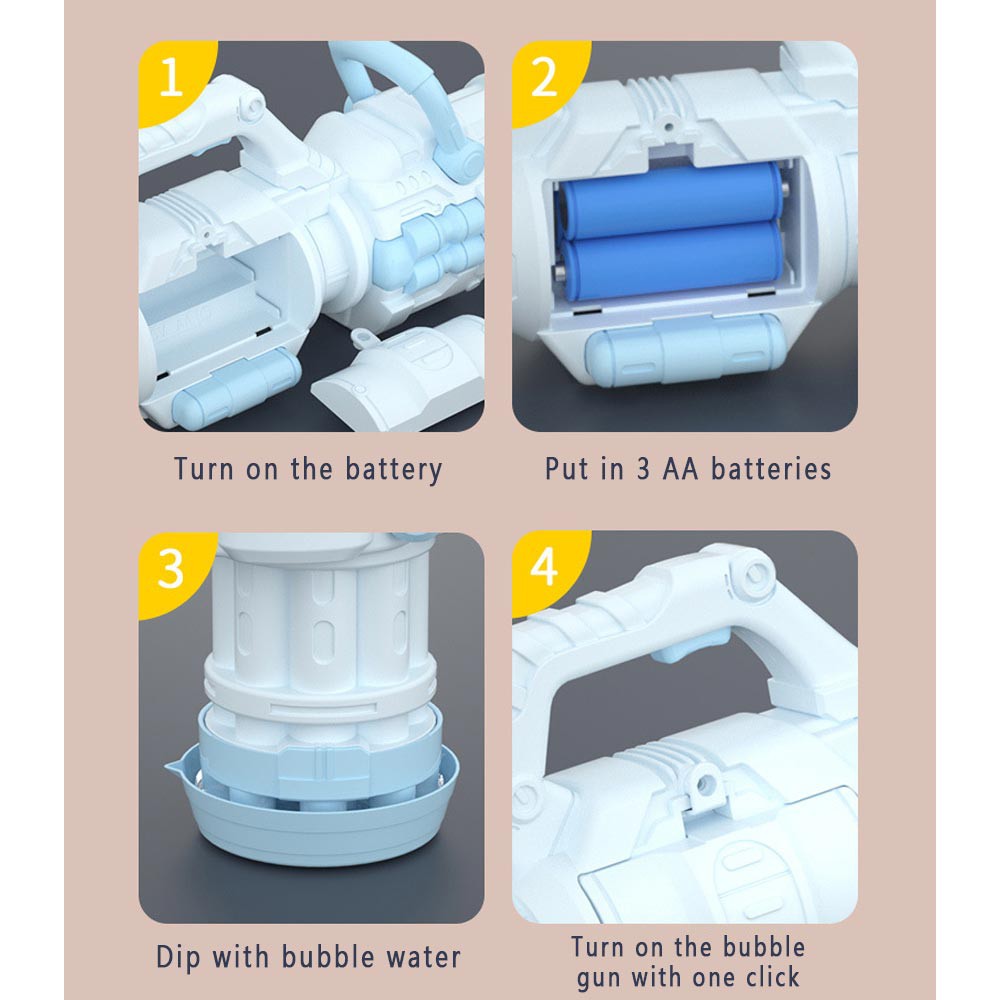 1

Turn on the battery

2

Put in 3 AA batteries

3

Dip with bubble water

4

Turn on the bubble gun with one click