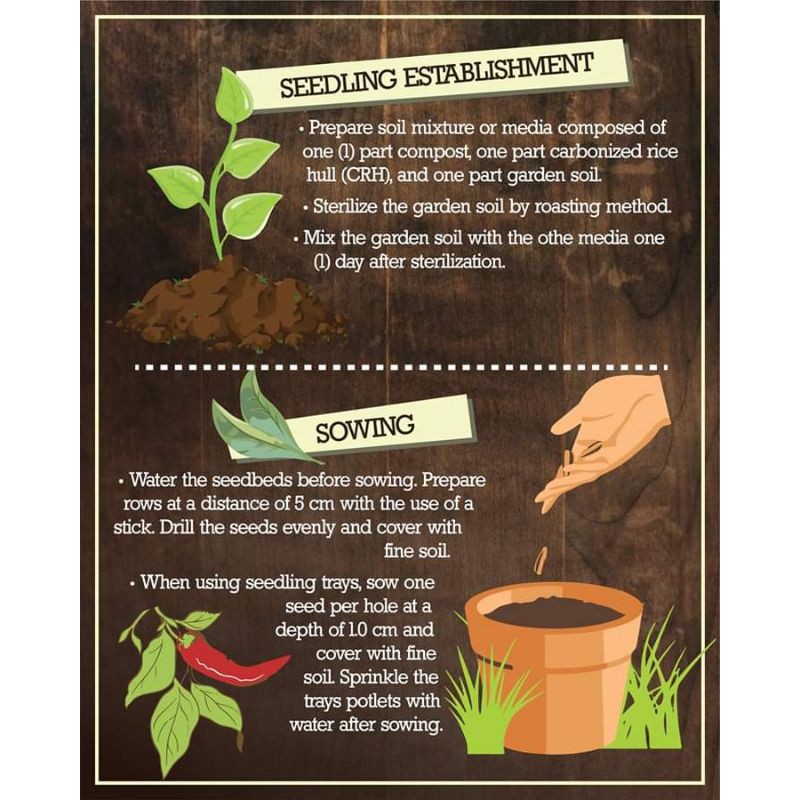 SEEDLING ESTABLISHMENT

• Prepare soil mixture or media composed of one (1) part compost, one part carbonized rice hull (CRH), and one part garden soil.

• Sterilize the garden soil by roasting method.

• Mix the garden soil with the othe media one (1) day after sterilization.

SOWING

• Water the seedbeds before sowing. Prepare rows at a distance of 5 cm with the use of a stick. Drill the seeds evenly and cover with fine soil.

• When using seedling trays, sow one seed per hole at a depth of 1.0 cm and cover with fine soil. Sprinkle the trays potlets with water after sowing.