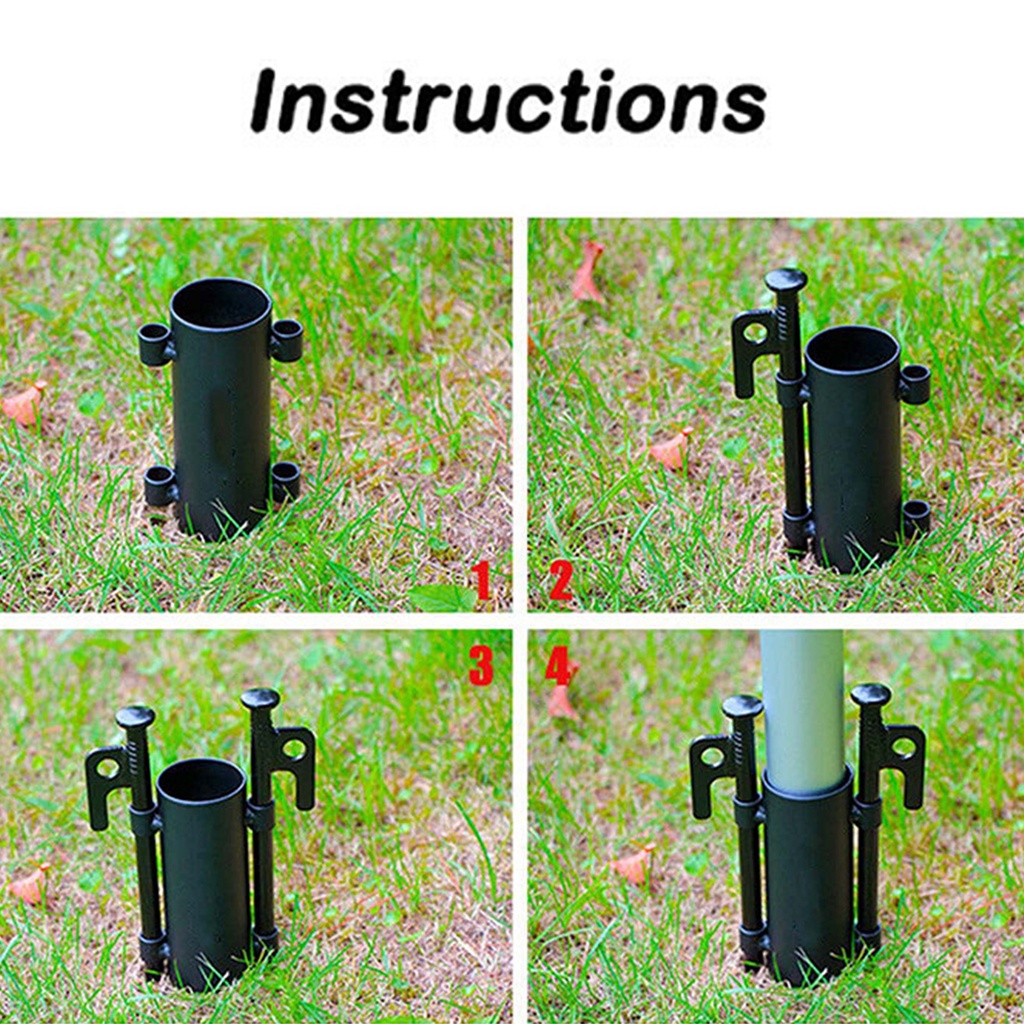 Instructions

1

2

3

4