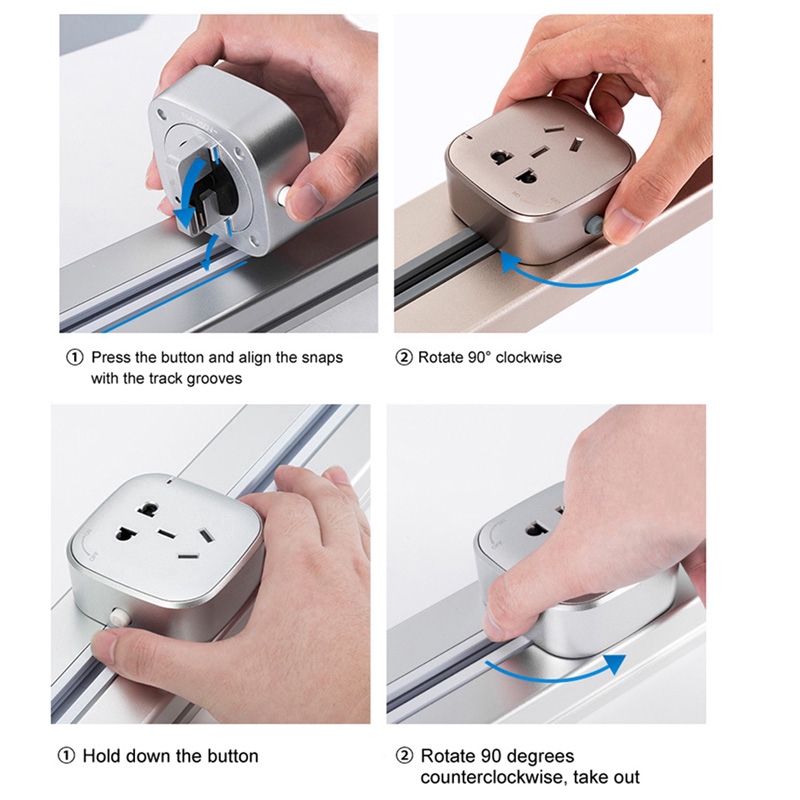 ① Press the button and align the snaps with the track grooves

② Rotate 90° clockwise

① Hold down the button

② Rotate 90 degrees counterclockwise, take out