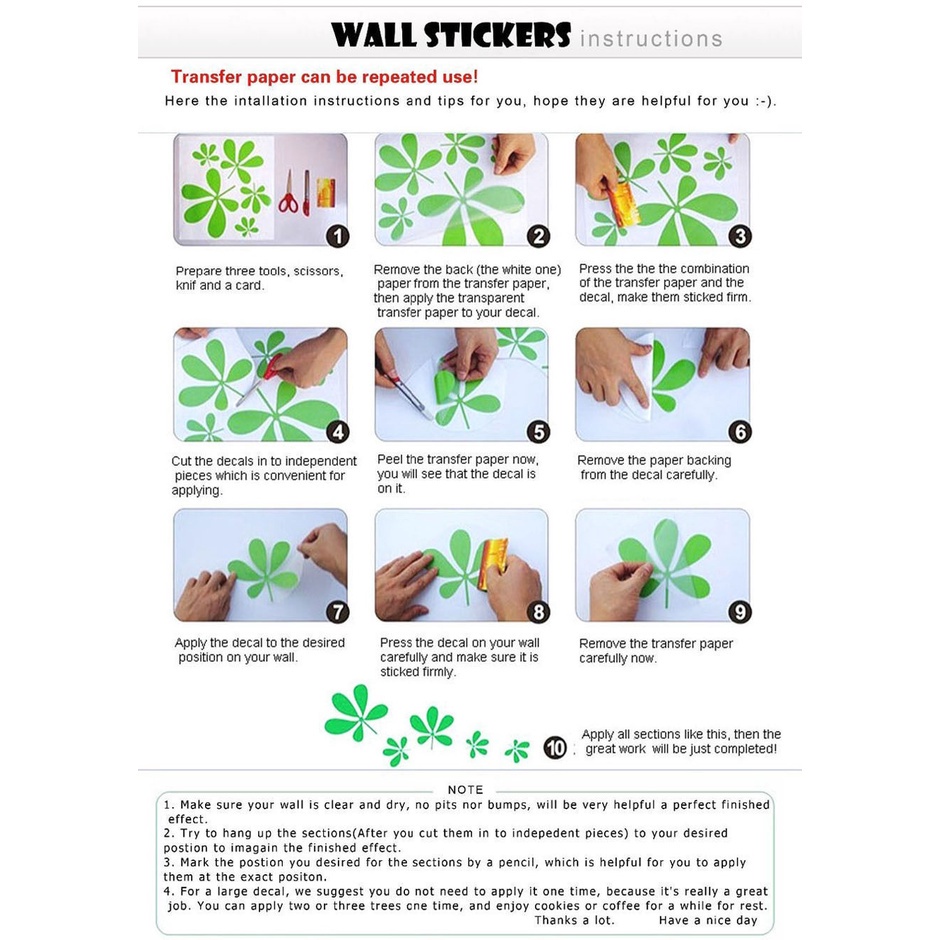 WALL STICKERS instructions

Transfer paper can be repeated use!

Here the intallation instructions and tips for you, hope they are helpful for you :-).

1

Prepare three tools, scissors, knif and a card.

2

Remove the back (the white one) paper from the transfer paper, then apply the transparent transfer paper to your decal.

3

Press the the the combination of the transfer paper and the decal, make them sticked firm.

4

Cut the decals in to independent pieces which is convenient for applying.

5

Peel the transfer paper now, you will see that the decal is on it.

6

Remove the paper backing from the decal carefully.

7

Apply the decal to the desired position on your wall.

8

Press the decal on your wall carefully and make sure it is sticked firmly.

9

Remove the transfer paper carefully now.

10

Apply all sections like this, then the great work will be just completed!

NOTE

1. Make sure your wall is clear and dry, no pits nor bumps, will be very helpful a perfect finished effect.
2. Try to hang up the sections(After you cut them in to indepedent pieces) to your desired postion to imagain the finished effect.
3. Mark the postion you desired for the sections by a pencil, which is helpful for you to apply them at the exact positon.
4. For a large decal, we suggest you do not need to apply it one time, because it's really a great job. You can apply two or three trees one time, and enjoy cookies or coffee for a while for rest.
Thanks a lot. Have a nice day