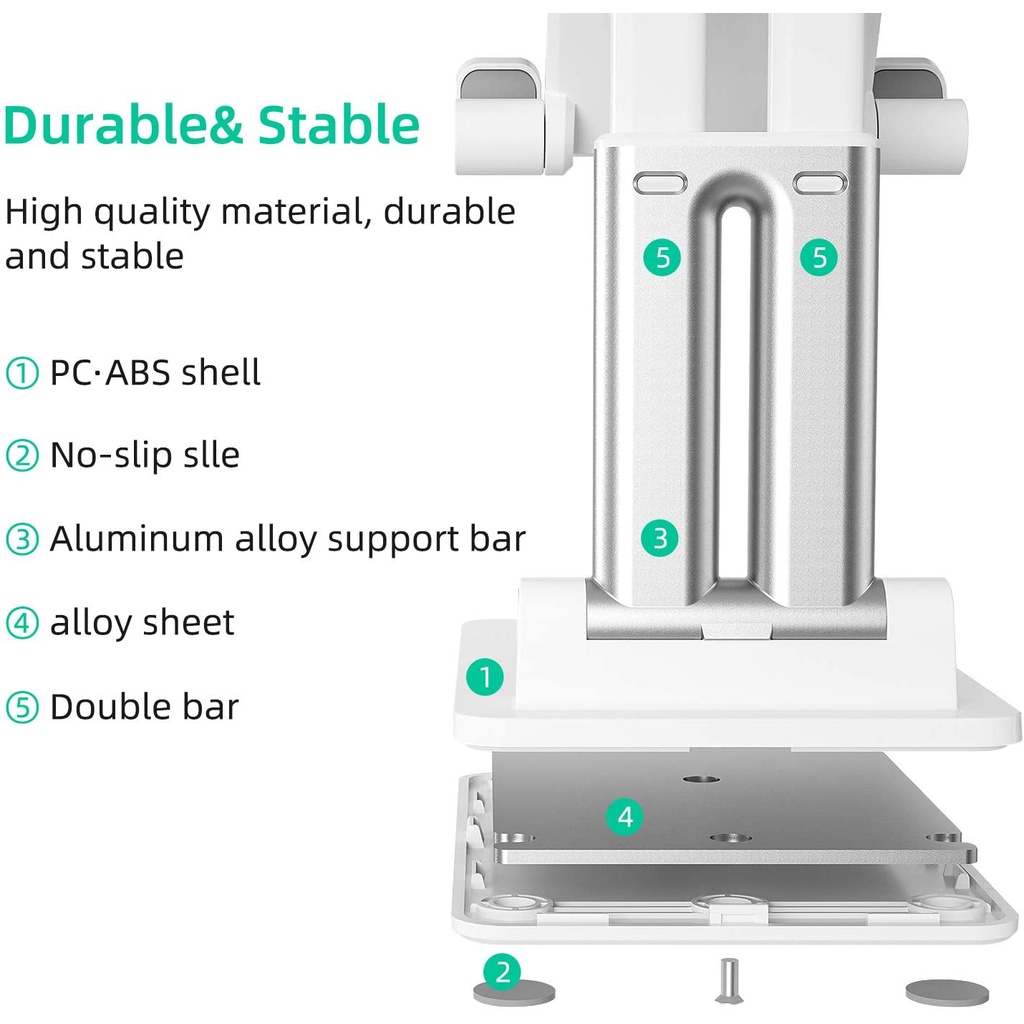 Durable& Stable

High quality material, durable and stable

① PC·ABS shell

② No-slip slle

③ Aluminum alloy support bar

④ alloy sheet

⑤ Double bar

5
5
3
1
4
2