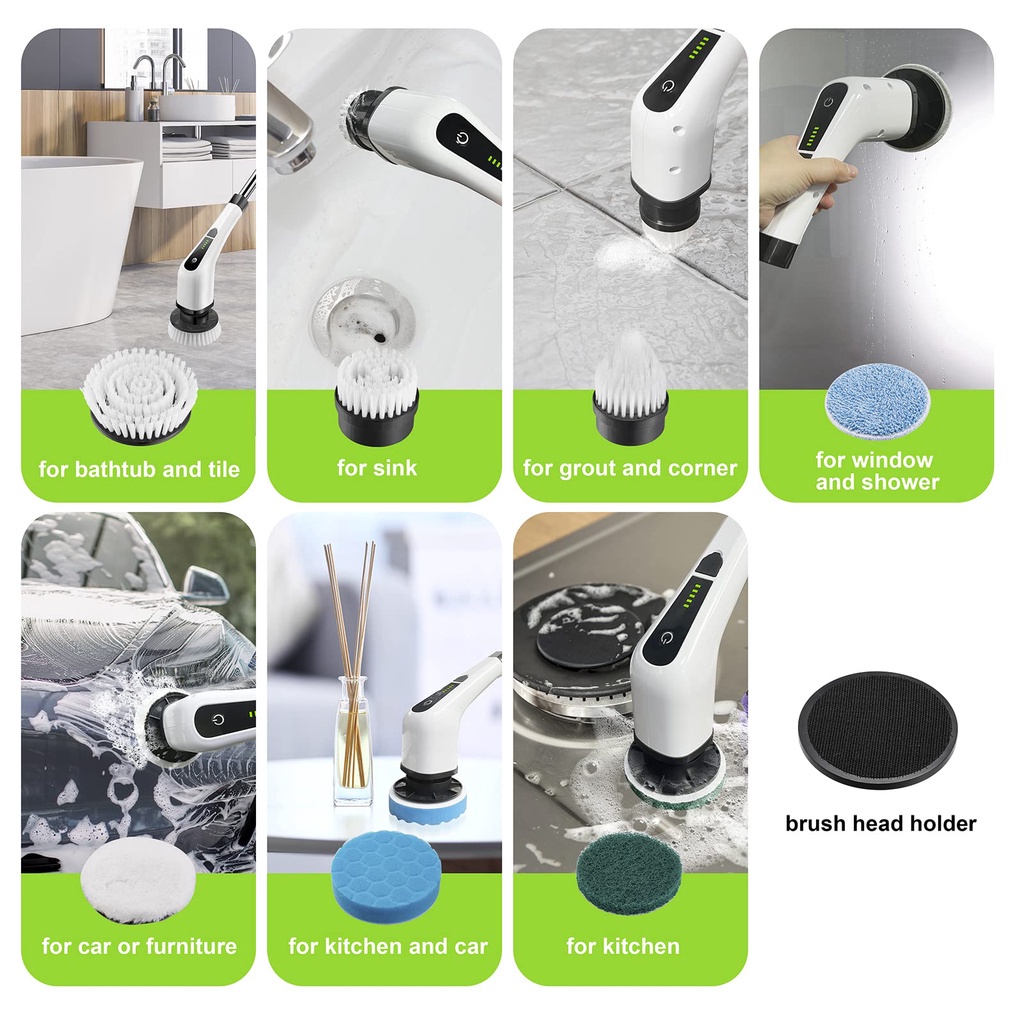 for bathtub and tile

for sink

for grout and corner

for window and shower

for car or furniture

for kitchen and car

for kitchen

brush head holder