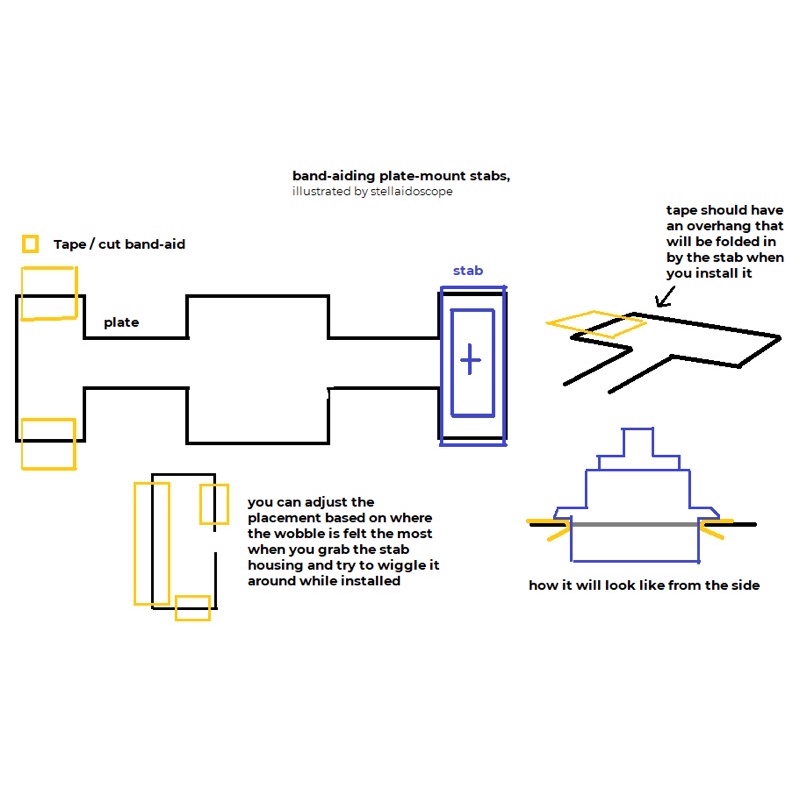 band-aiding plate-mount stabs,
illustrated by stellaidoscope

Tape / cut band-aid

plate

stab

tape should have an overhang that will be folded in by the stab when you install it

you can adjust the placement based on where the wobble is felt the most when you grab the stab housing and try to wiggle it around while installed

how it will look like from the side