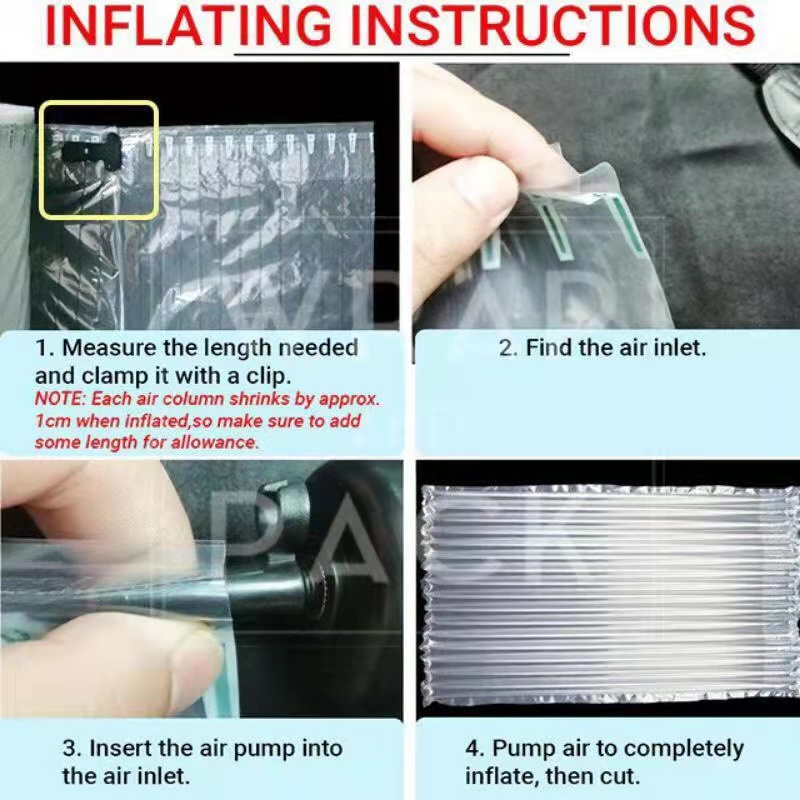 INFLATING INSTRUCTIONS

1. Measure the length needed and clamp it with a clip.
NOTE: Each air column shrinks by approx. 1cm when inflated,so make sure to add some length for allowance.

2. Find the air inlet.

3. Insert the air pump into the air inlet.

4. Pump air to completely inflate, then cut.