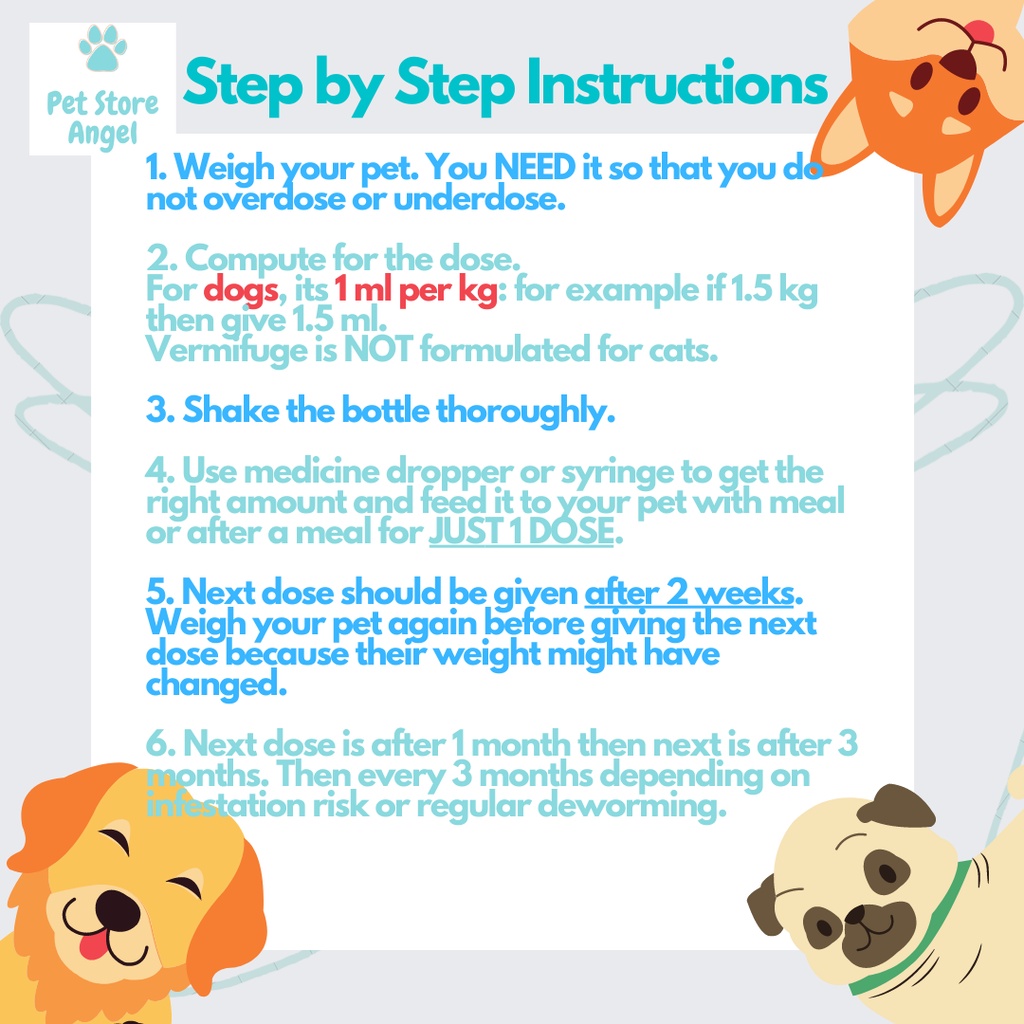 Pet Store Angel

Step by Step Instructions

1. Weigh your pet. You NEED it so that you do not overdose or underdose.

2. Compute for the dose.
For dogs, its 1 ml per kg: for example if 1.5 kg then give 1.5 ml.
Vermifuge is NOT formulated for cats.

3. Shake the bottle thoroughly.

4. Use medicine dropper or syringe to get the right amount and feed it to your pet with meal or after a meal for JUST 1 DOSE.

5. Next dose should be given after 2 weeks. Weigh your pet again before giving the next dose because their weight might have changed.

6. Next dose is after 1 month then next is after 3 months. Then every 3 months depending on infestation risk or regular deworming.