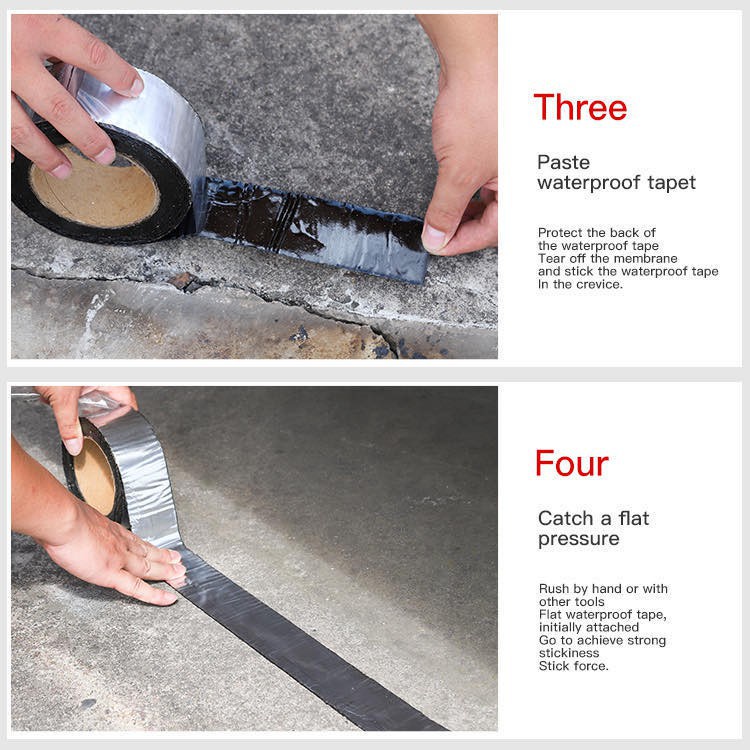 Three

Paste waterproof tapet

Protect the back of the waterproof tape
Tear off the membrane and stick the waterproof tape In the crevice.

Four

Catch a flat pressure

Rush by hand or with other tools
Flat waterproof tape, initially attached
Go to achieve strong stickiness
Stick force.