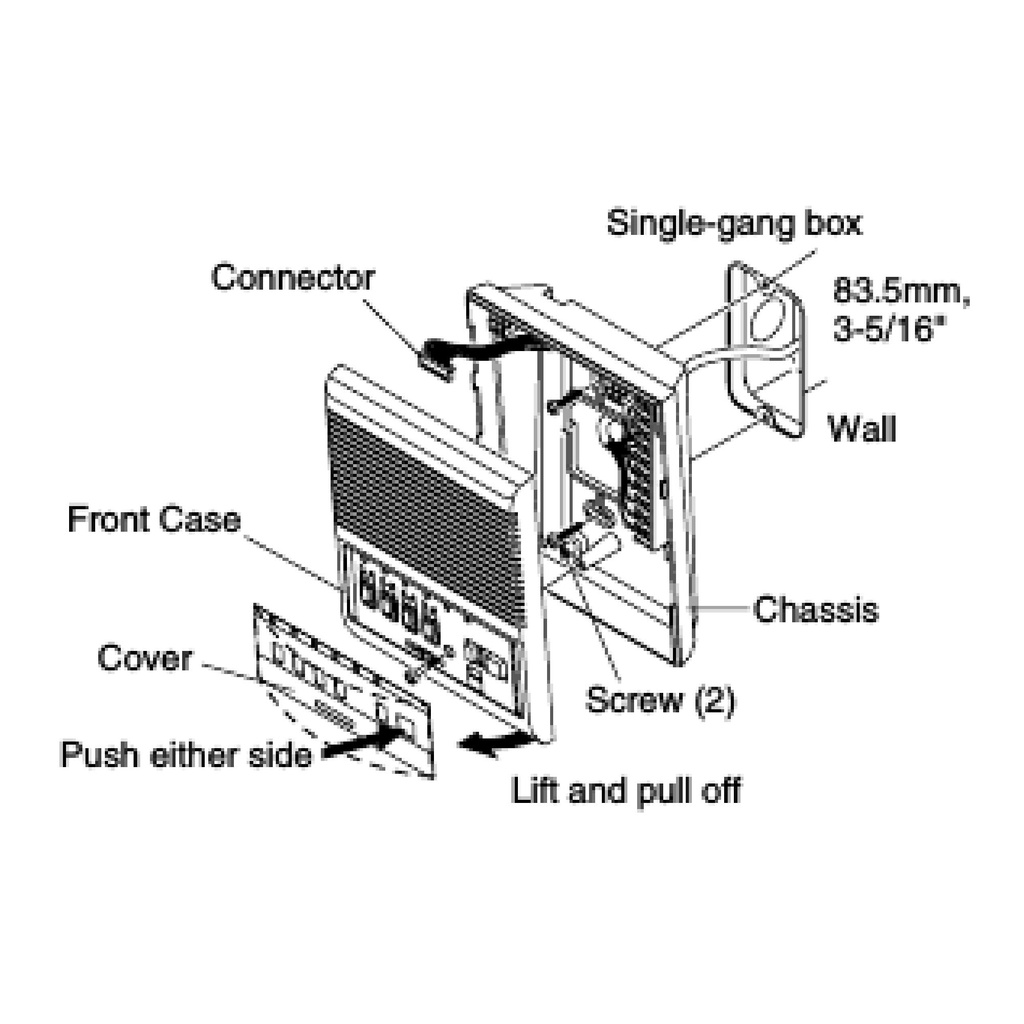 Single-gang box

Connector

83.5mm,
3-5/16"

Wall

Front Case

Chassis

Cover

Screw (2)

Push either side

Lift and pull off