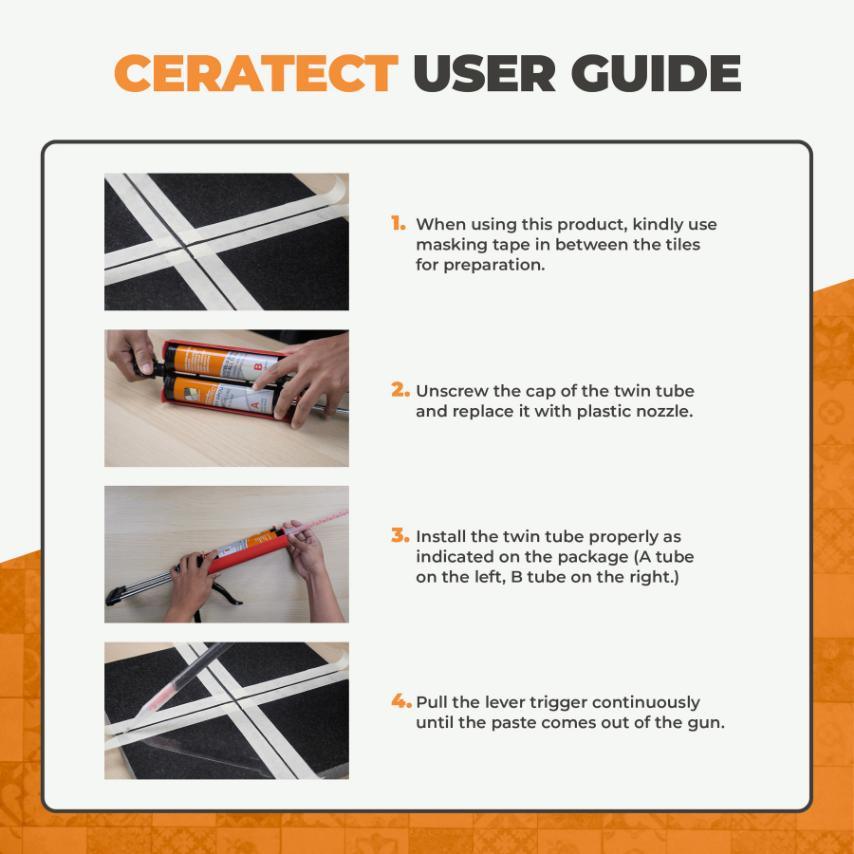 CERATECT USER GUIDE

1. When using this product, kindly use masking tape in between the tiles for preparation.

B
A

2. Unscrew the cap of the twin tube and replace it with plastic nozzle.

3. Install the twin tube properly as indicated on the package (A tube on the left, B tube on the right.)

4. Pull the lever trigger continuously until the paste comes out of the gun.