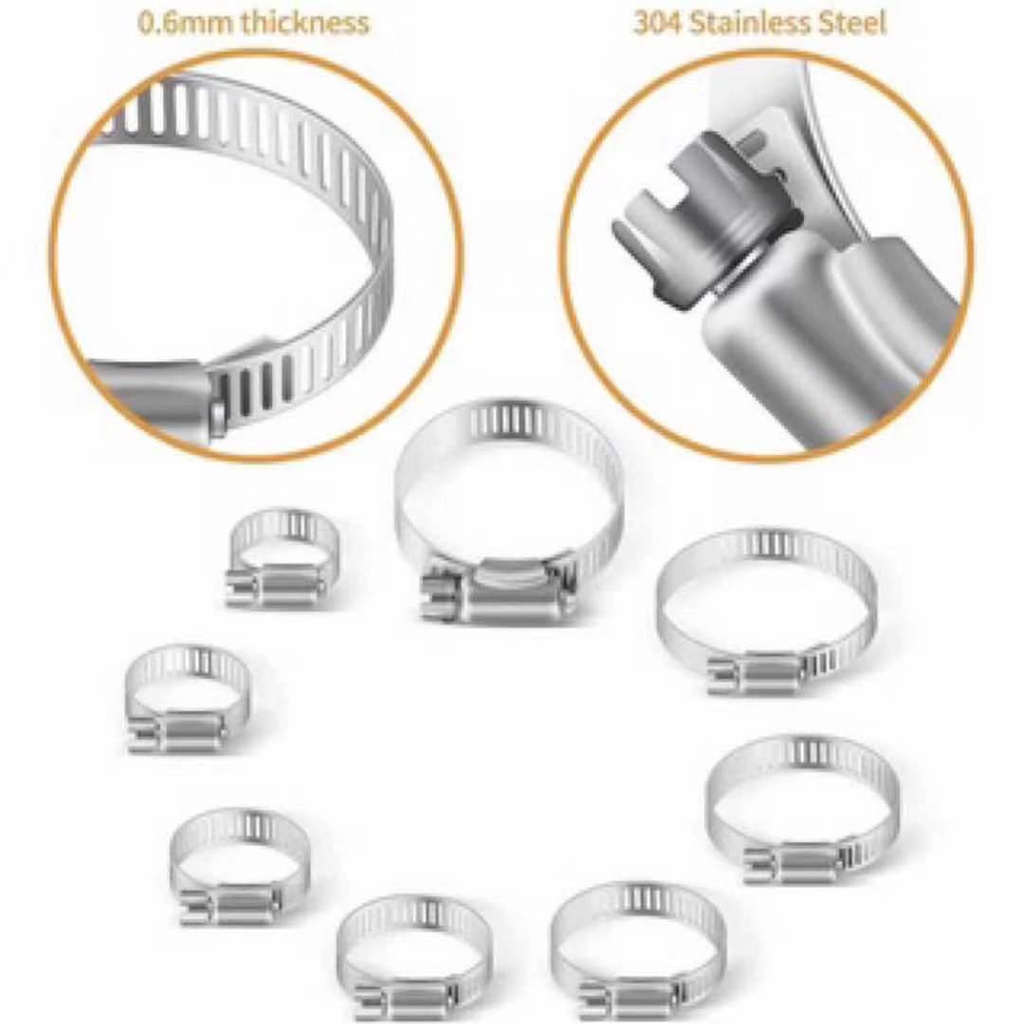 0.6mm thickness

304 Stainless Steel