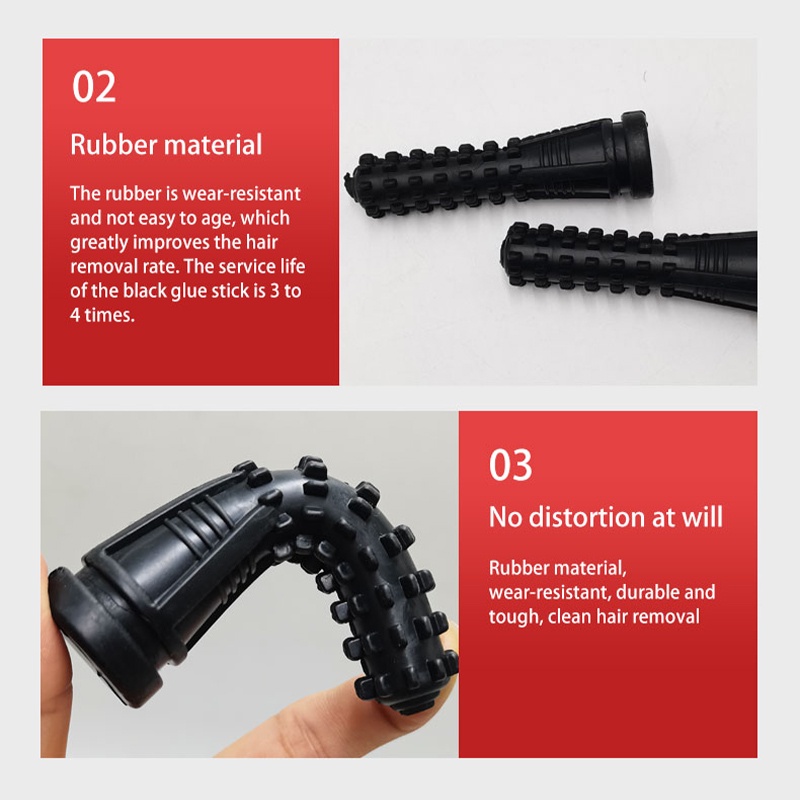 02

Rubber material

The rubber is wear-resistant and not easy to age, which greatly improves the hair removal rate. The service life of the black glue stick is 3 to 4 times.

03

No distortion at will

Rubber material, wear-resistant, durable and tough, clean hair removal