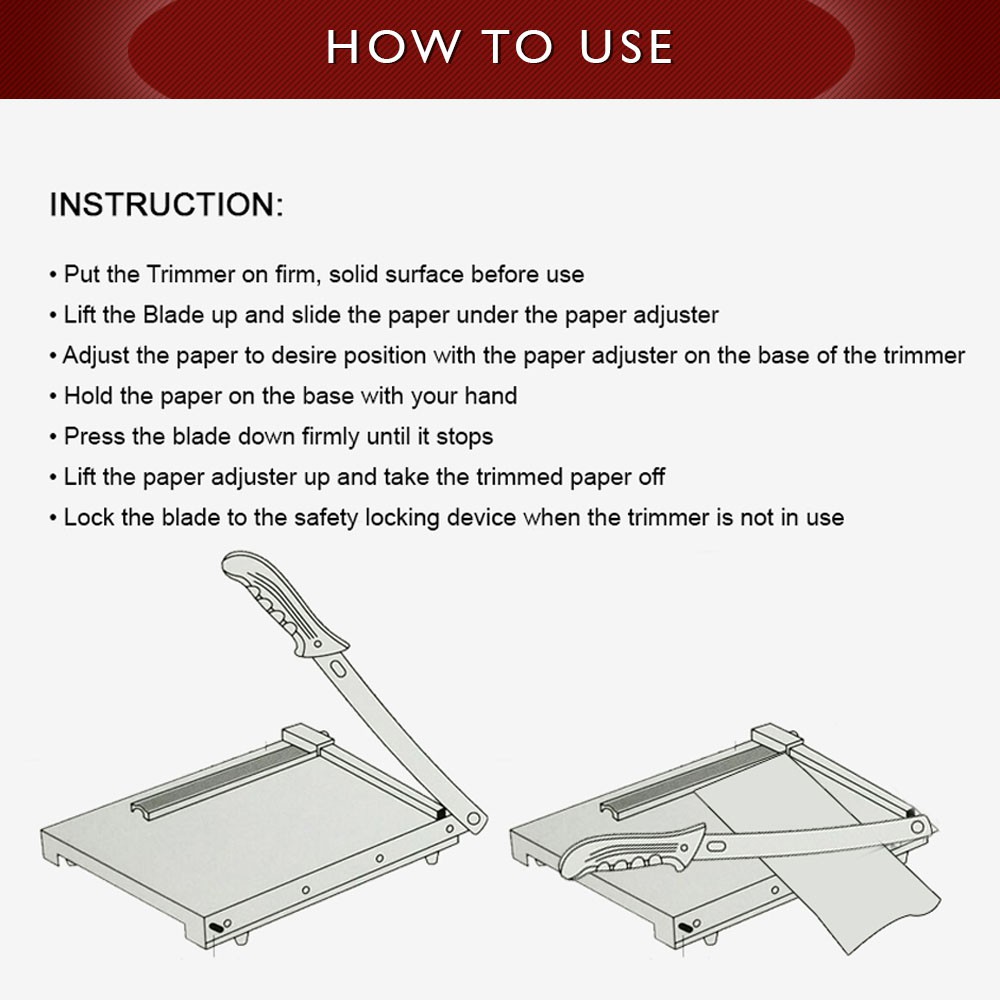 HOW TO USE

INSTRUCTION:

• Put the Trimmer on firm, solid surface before use
• Lift the Blade up and slide the paper under the paper adjuster
• Adjust the paper to desire position with the paper adjuster on the base of the trimmer
• Hold the paper on the base with your hand
• Press the blade down firmly until it stops
• Lift the paper adjuster up and take the trimmed paper off
• Lock the blade to the safety locking device when the trimmer is not in use