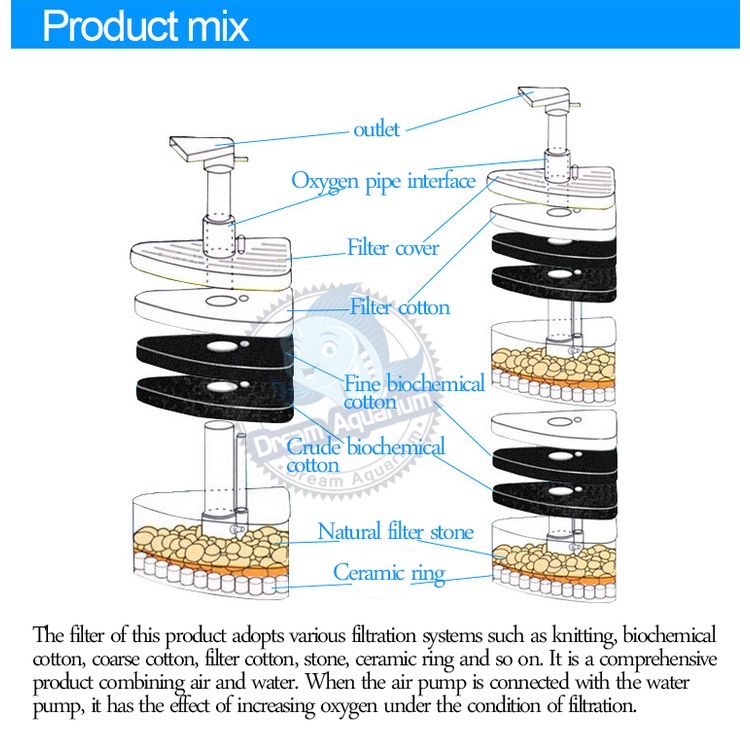 Product mix

outlet

Oxygen pipe interface

Filter cover

Filter cotton

Fine biochemical cotton

Crude biochemical cotton

Natural filter stone

Ceramic ring

Dream Aquarium

Dream Aquarium

The filter of this product adopts various filtration systems such as knitting, biochemical cotton, coarse cotton, filter cotton, stone, ceramic ring and so on. It is a comprehensive product combining air and water. When the air pump is connected with the water pump, it has the effect of increasing oxygen under the condition of filtration.