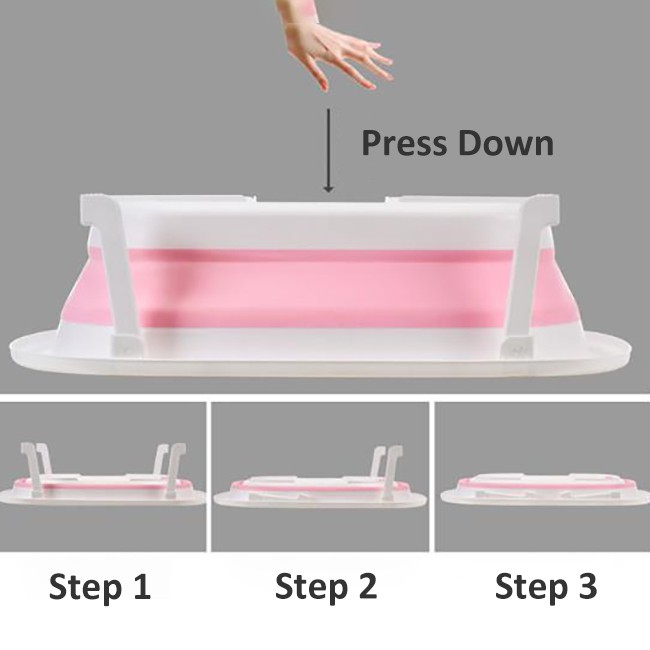 Press Down

Step 1

Step 2

Step 3