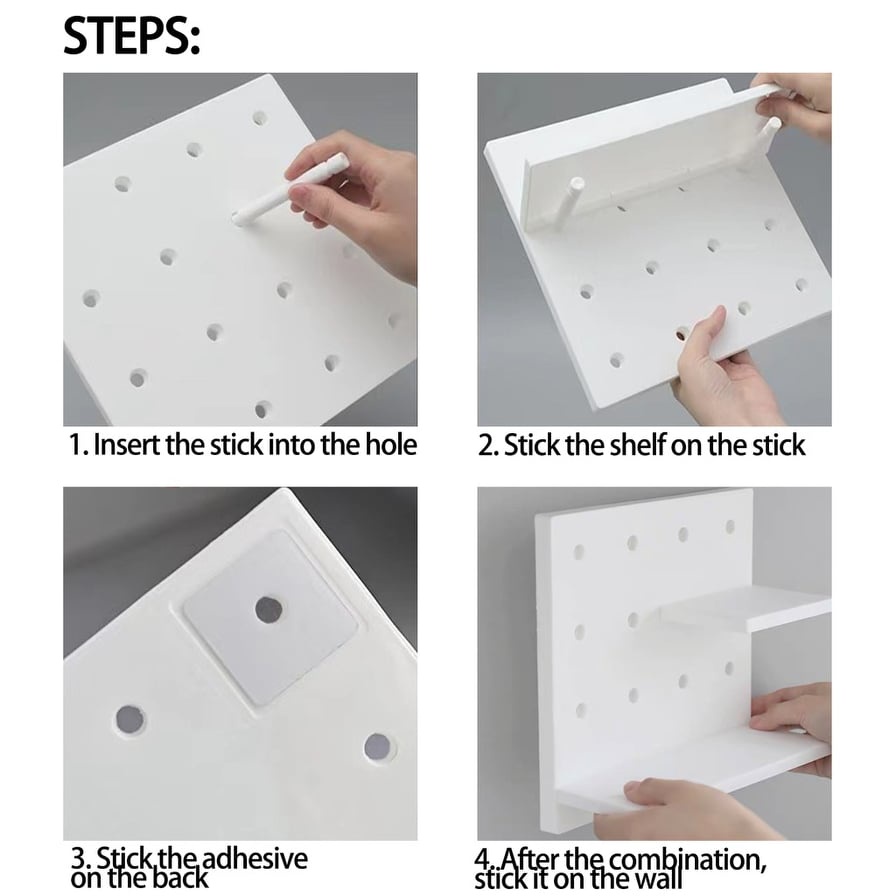 STEPS:

1. Insert the stick into the hole

2. Stick the shelf on the stick

3. Stick the adhesive on the back

4. After the combination, stick it on the wall