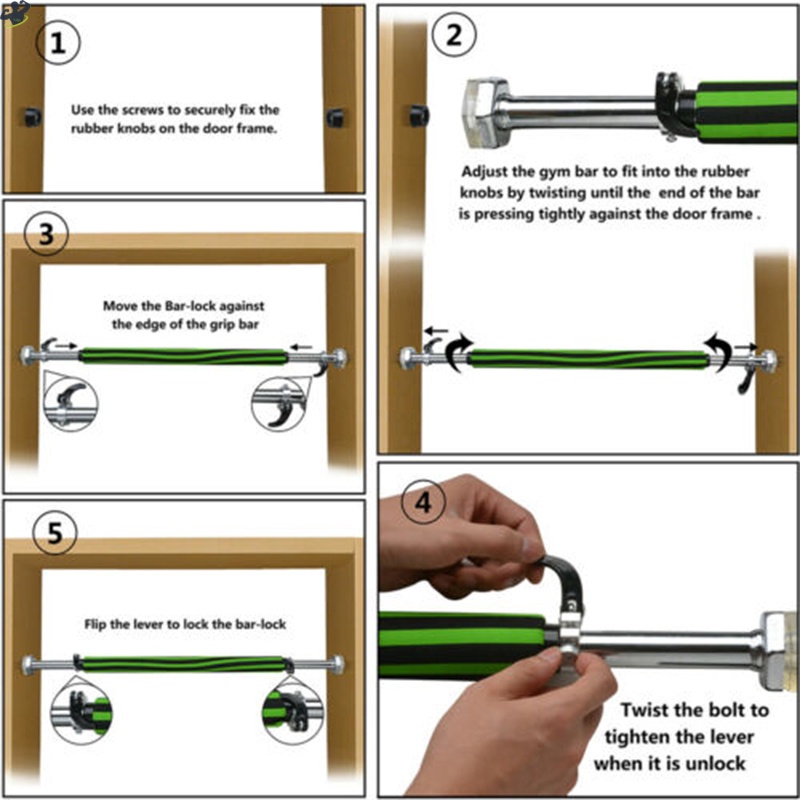 1

Use the screws to securely fix the rubber knobs on the door frame.

2

Adjust the gym bar to fit into the rubber knobs by twisting until the end of the bar is pressing tightly against the door frame .

3

Move the Bar-lock against the edge of the grip bar

4

Twist the bolt to tighten the lever when it is unlock

5

Flip the lever to lock the bar-lock