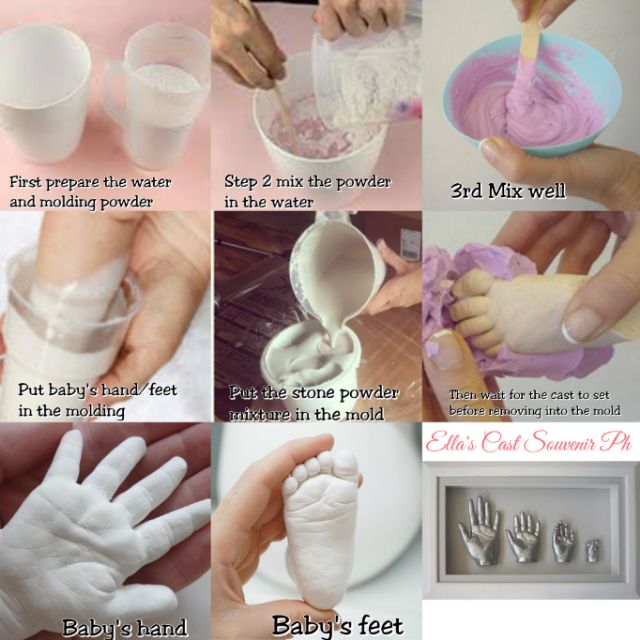 First prepare the water and molding powder

Step 2 mix the powder in the water

3rd Mix well

Put baby's hand/feet in the molding

Put the stone powder mixture in the mold

Then wait for the cast to set before removing into the mold

Baby's hand

Baby's feet

Ella's Cast Souvenir Ph