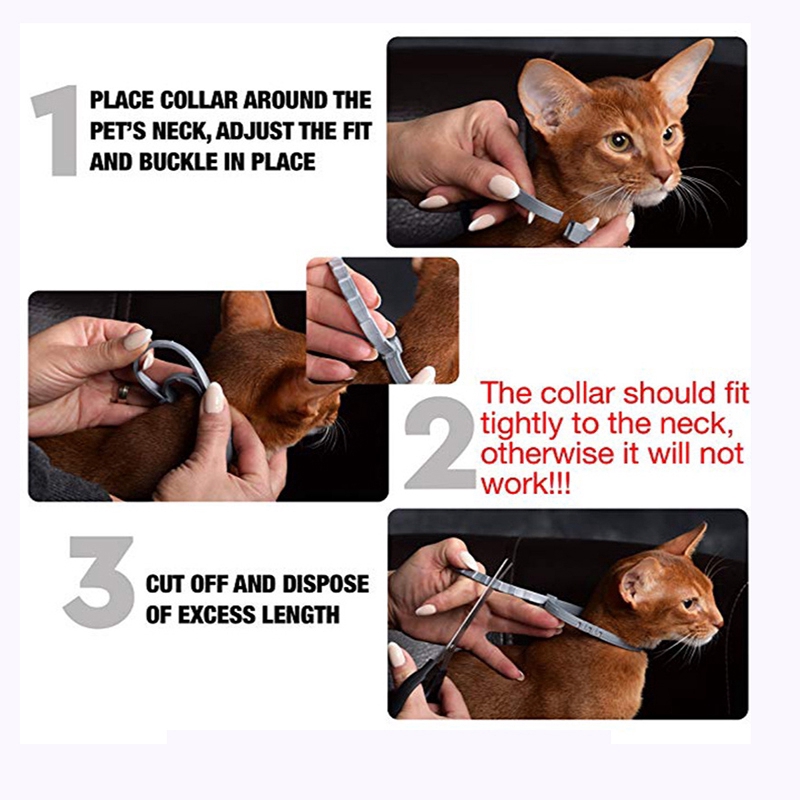 1 PLACE COLLAR AROUND THE PET'S NECK, ADJUST THE FIT AND BUCKLE IN PLACE

2 The collar should fit tightly to the neck, otherwise it will not work!!!

3 CUT OFF AND DISPOSE OF EXCESS LENGTH