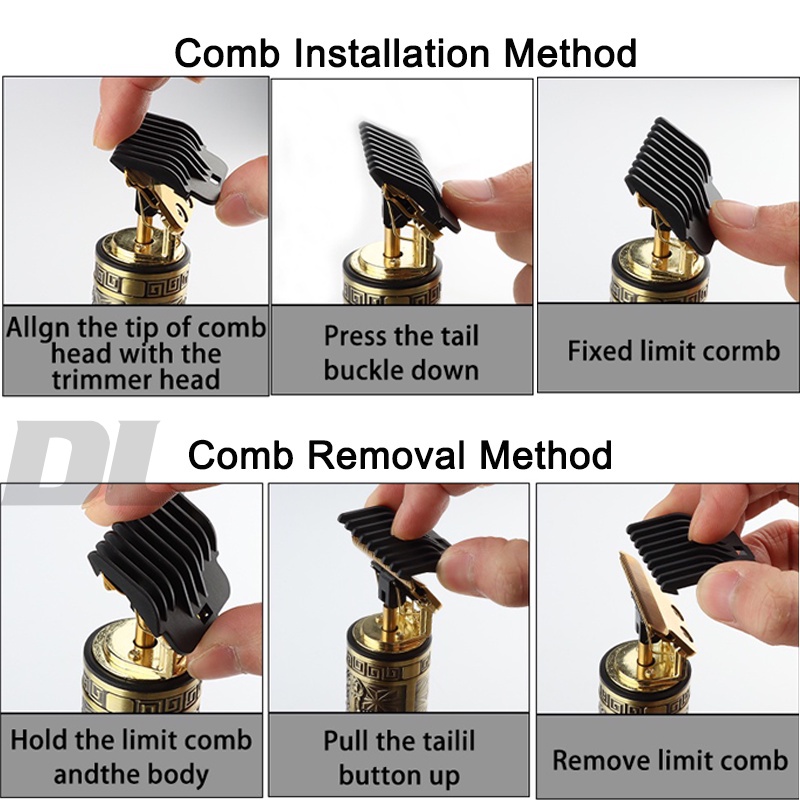 Comb Installation Method

Allgn the tip of comb head with the trimmer head

Press the tail buckle down

Fixed limit cormb

DL

Comb Removal Method

Hold the limit comb andthe body

Pull the tailil button up

Remove limit comb