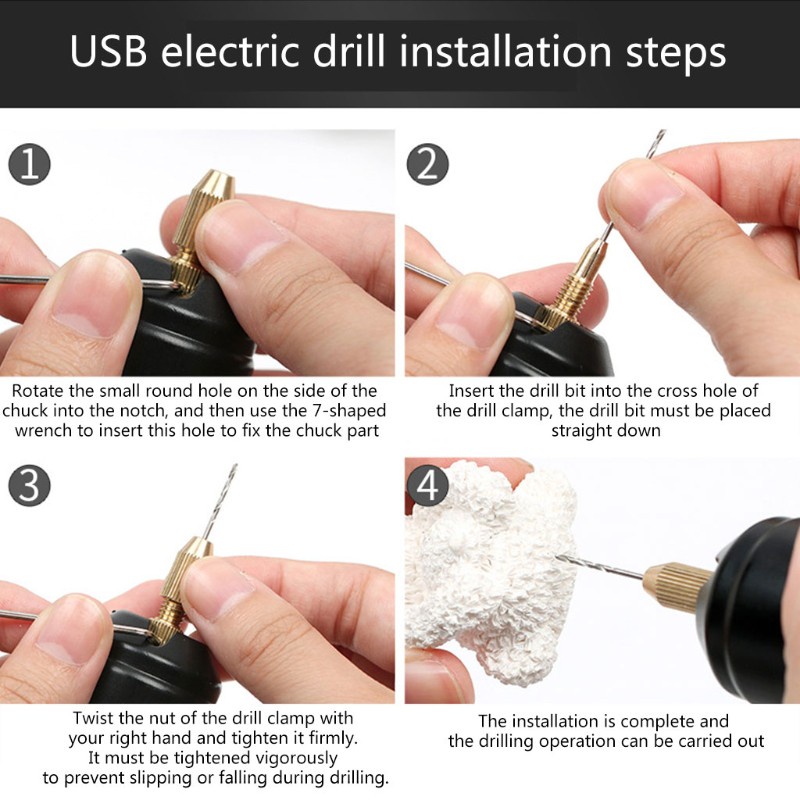 USB electric drill installation steps

1

Rotate the small round hole on the side of the chuck into the notch, and then use the 7-shaped wrench to insert this hole to fix the chuck part

2

Insert the drill bit into the cross hole of the drill clamp, the drill bit must be placed straight down

3

Twist the nut of the drill clamp with your right hand and tighten it firmly. It must be tightened vigorously to prevent slipping or falling during drilling.

4

The installation is complete and the drilling operation can be carried out