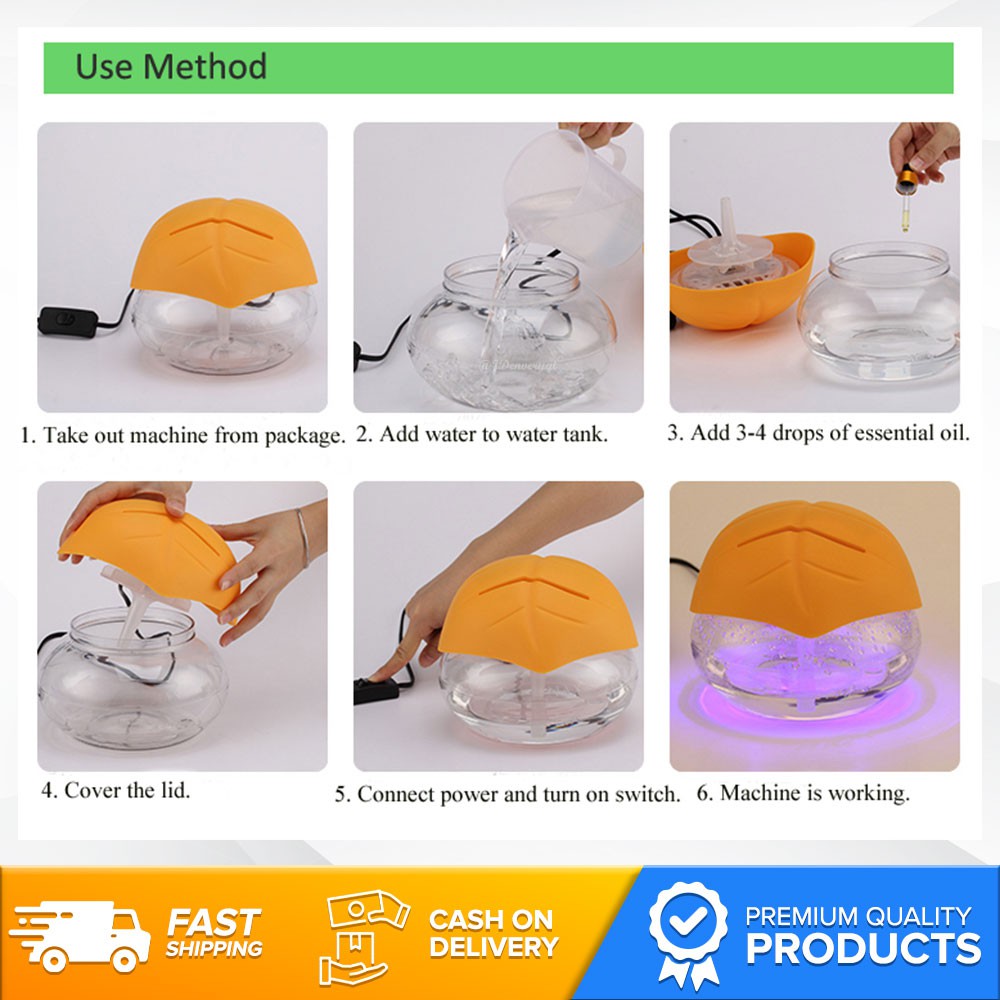 Use Method

1. Take out machine from package.

2. Add water to water tank.

3. Add 3-4 drops of essential oil.

4. Cover the lid.

5. Connect power and turn on switch.

6. Machine is working.

FAST SHIPPING

CASH ON DELIVERY

PREMIUM QUALITY PRODUCTS