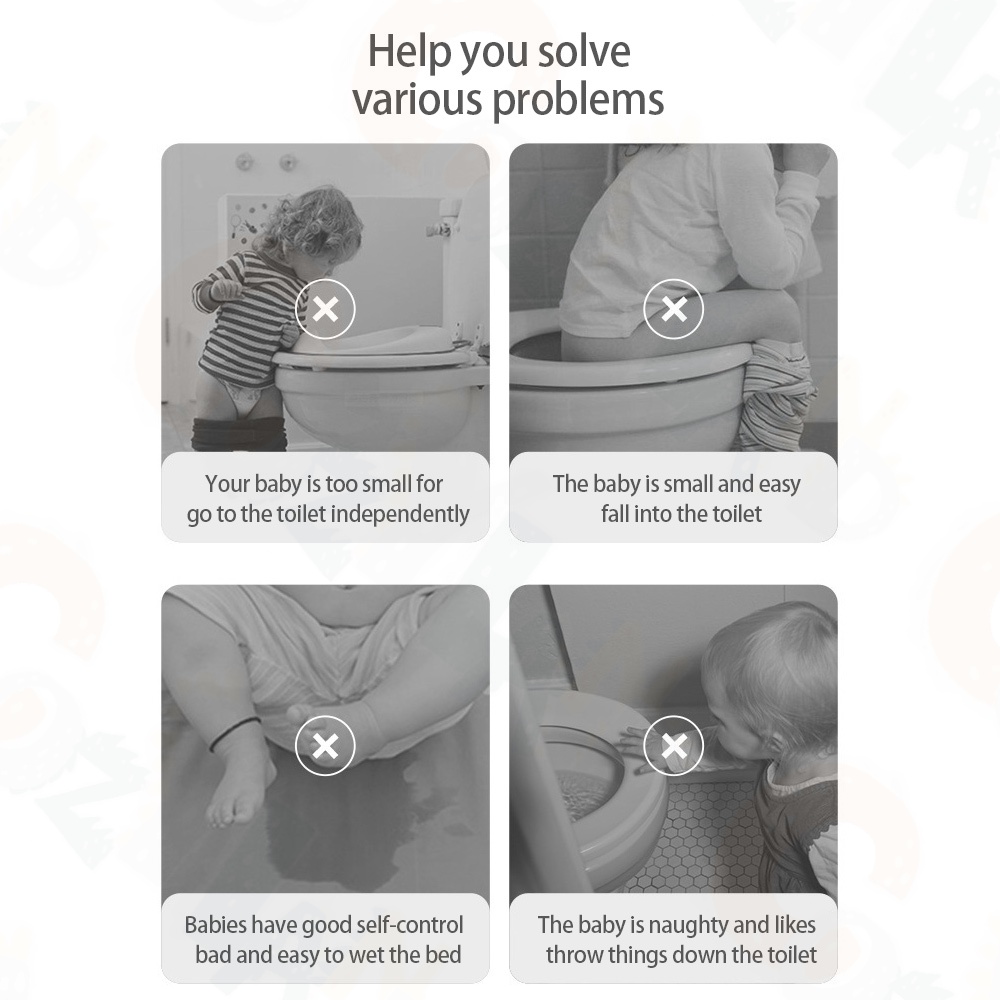 Help you solve various problems

Your baby is too small for go to the toilet independently

The baby is small and easy fall into the toilet

Babies have good self-control bad and easy to wet the bed

The baby is naughty and likes throw things down the toilet