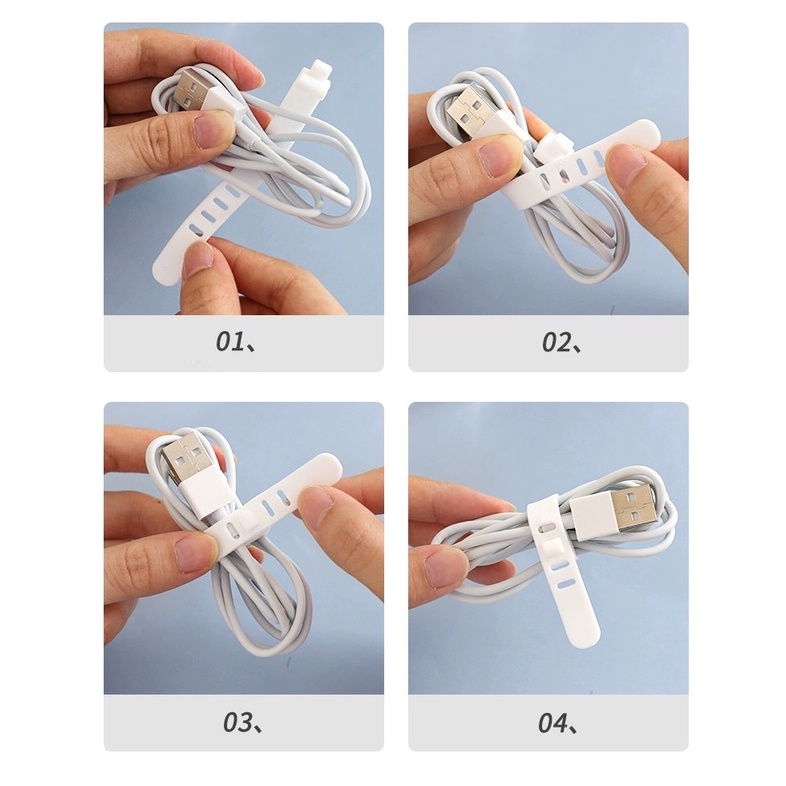 01、

02、

03、

04、