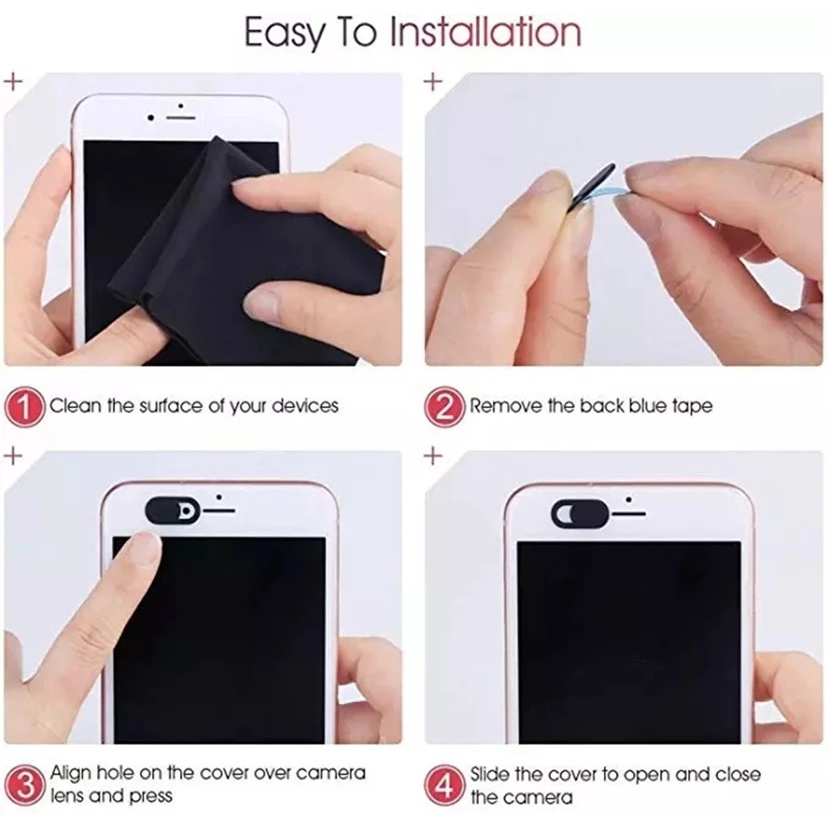 Easy To Installation

1 Clean the surface of your devices

2 Remove the back blue tape

3 Align hole on the cover over camera lens and press

4 Slide the cover to open and close the camera