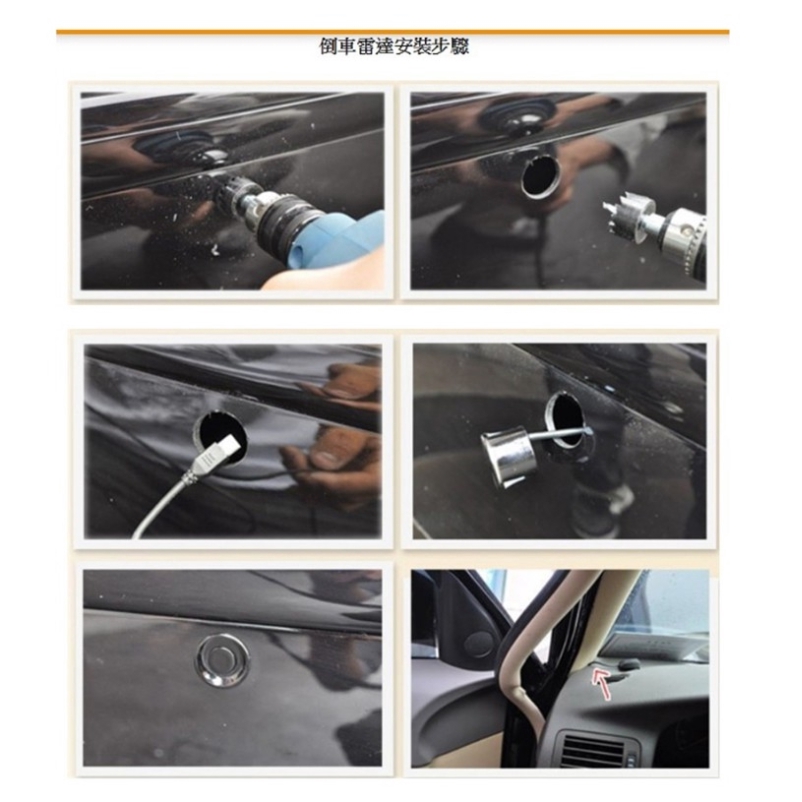 倒車雷達安裝步驟